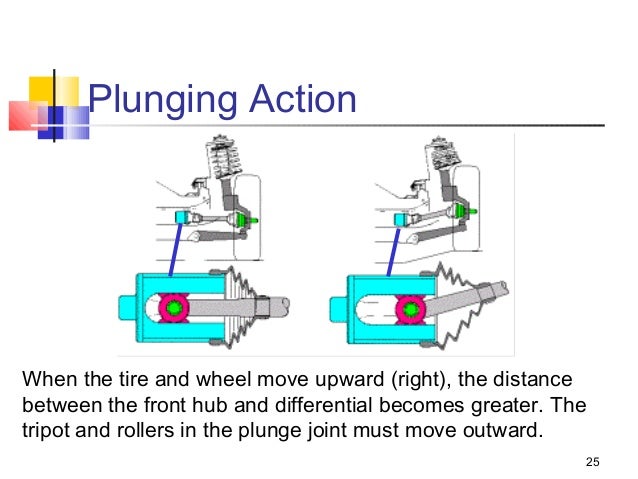 Plunging Action

When the tire and wheel move upward (right), the distance between the front hub and differential becomes greater. The tripot and rollers in the plunge joint must move outward.

25