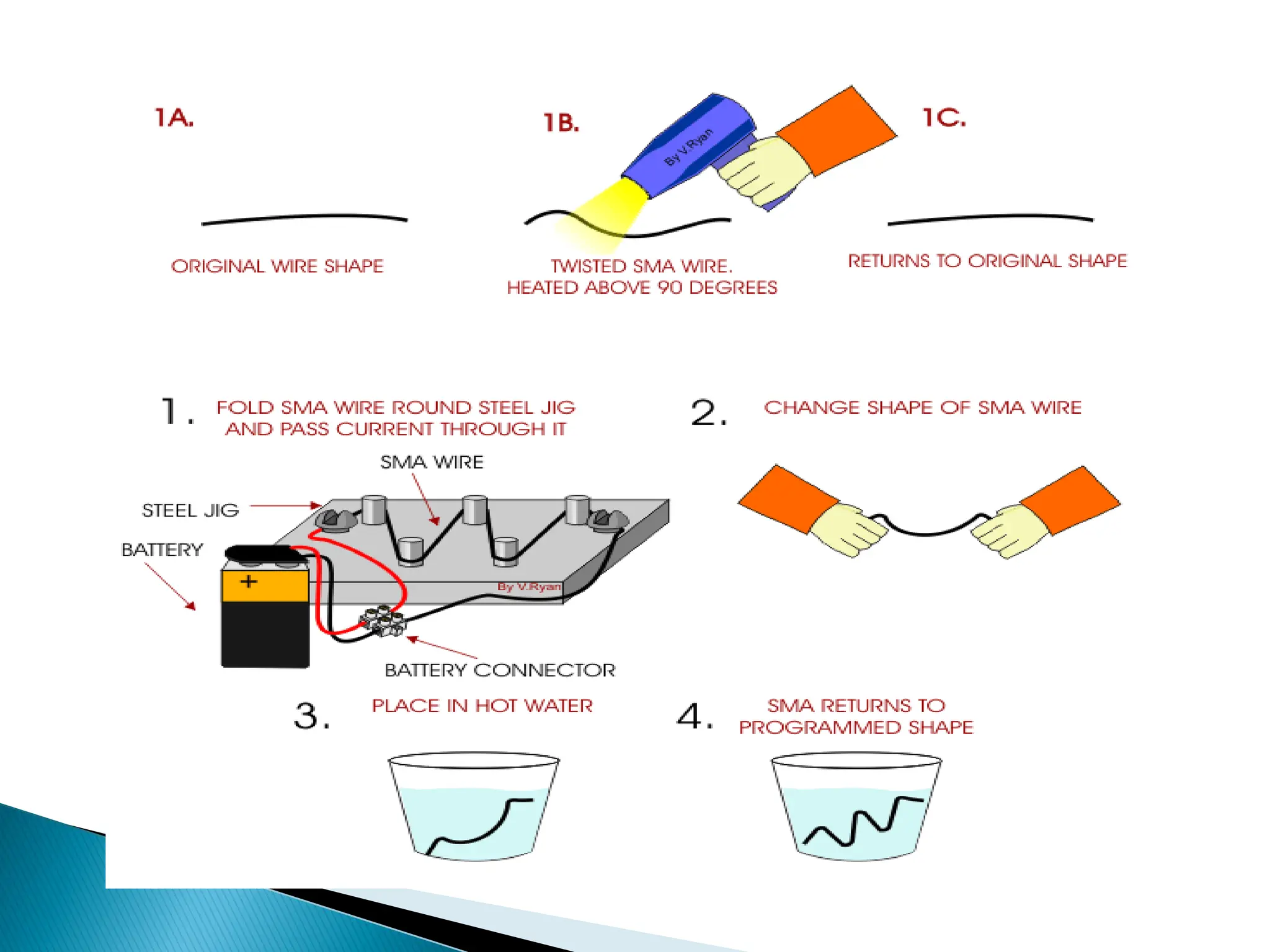 1A.

ORIGINAL WIRE SHAPE

1B.

By V.Ryan

TWISTED SMA WIRE.
HEATED ABOVE 90 DEGREES

1C.

RETURNS TO ORIGINAL SHAPE

1. FOLD SMA WIRE ROUND STEEL JIG AND PASS CURRENT THROUGH IT

SMA WIRE

STEEL JIG

BATTERY

+

By V.Ryan

BATTERY CONNECTOR

2. CHANGE SHAPE OF SMA WIRE

3. PLACE IN HOT WATER

4. SMA RETURNS TO PROGRAMMED SHAPE