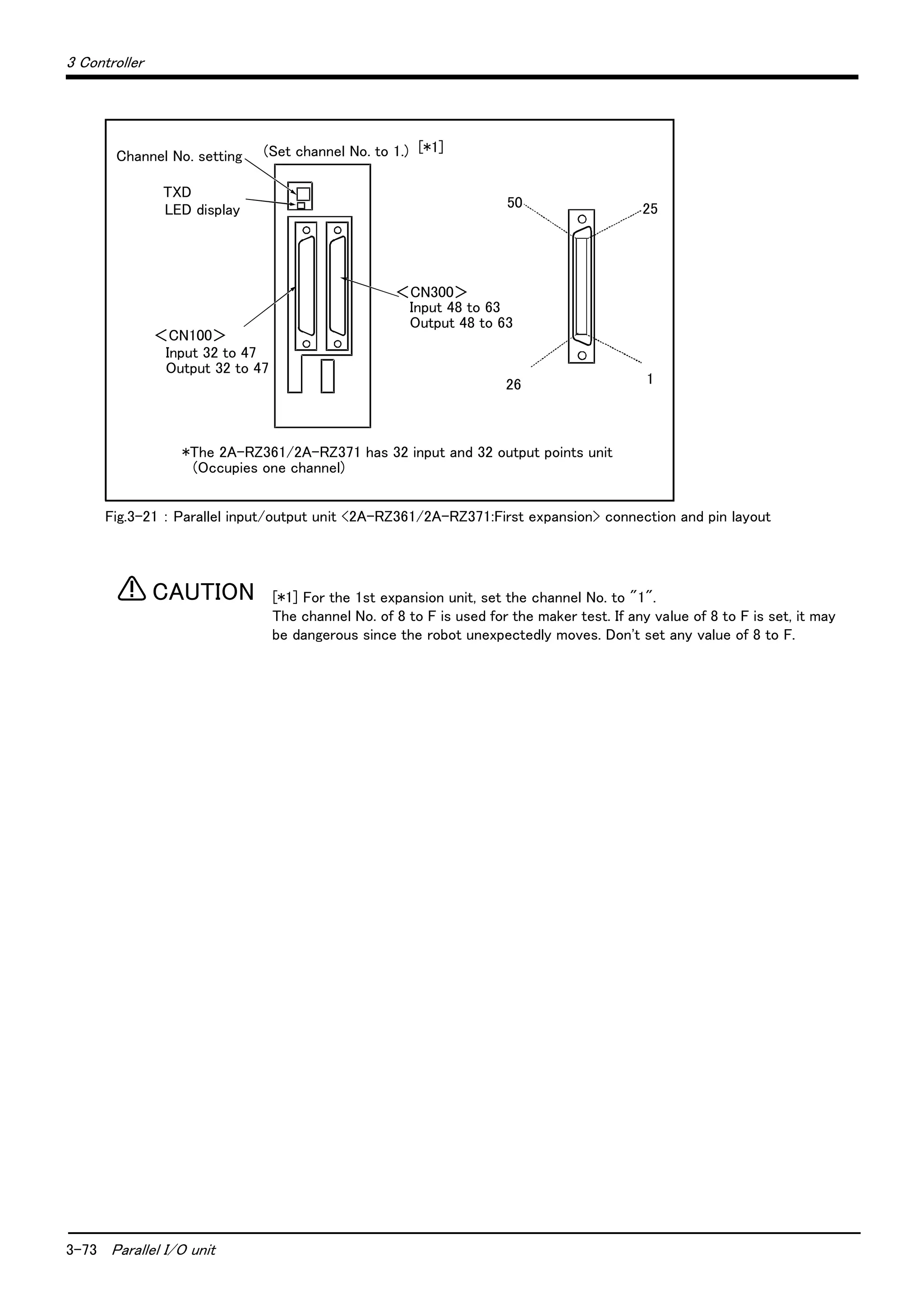 3 Controller

Channel No. setting

(Set channel No. to 1.) [*1]

TXD
LED display

50

25

<CN300>
Input 48 to 63
Output 48 to 63

<CN100>
Input 32 to 47
Output 32 to 47

26

1

*The 2A-RZ361/2A-RZ371 has 32 input and 32 output points unit (Occupies one channel)

Fig.3-21 : Parallel input/output unit <2A-RZ361/2A-RZ371:First expansion> connection and pin layout

CAUTION

[*1] For the 1st expansion unit, set the channel No. to "1".
The channel No. of 8 to F is used for the maker test. If any value of 8 to F is set, it may be dangerous since the robot unexpectedly moves. Don't set any value of 8 to F.

3-73 Parallel I/O unit