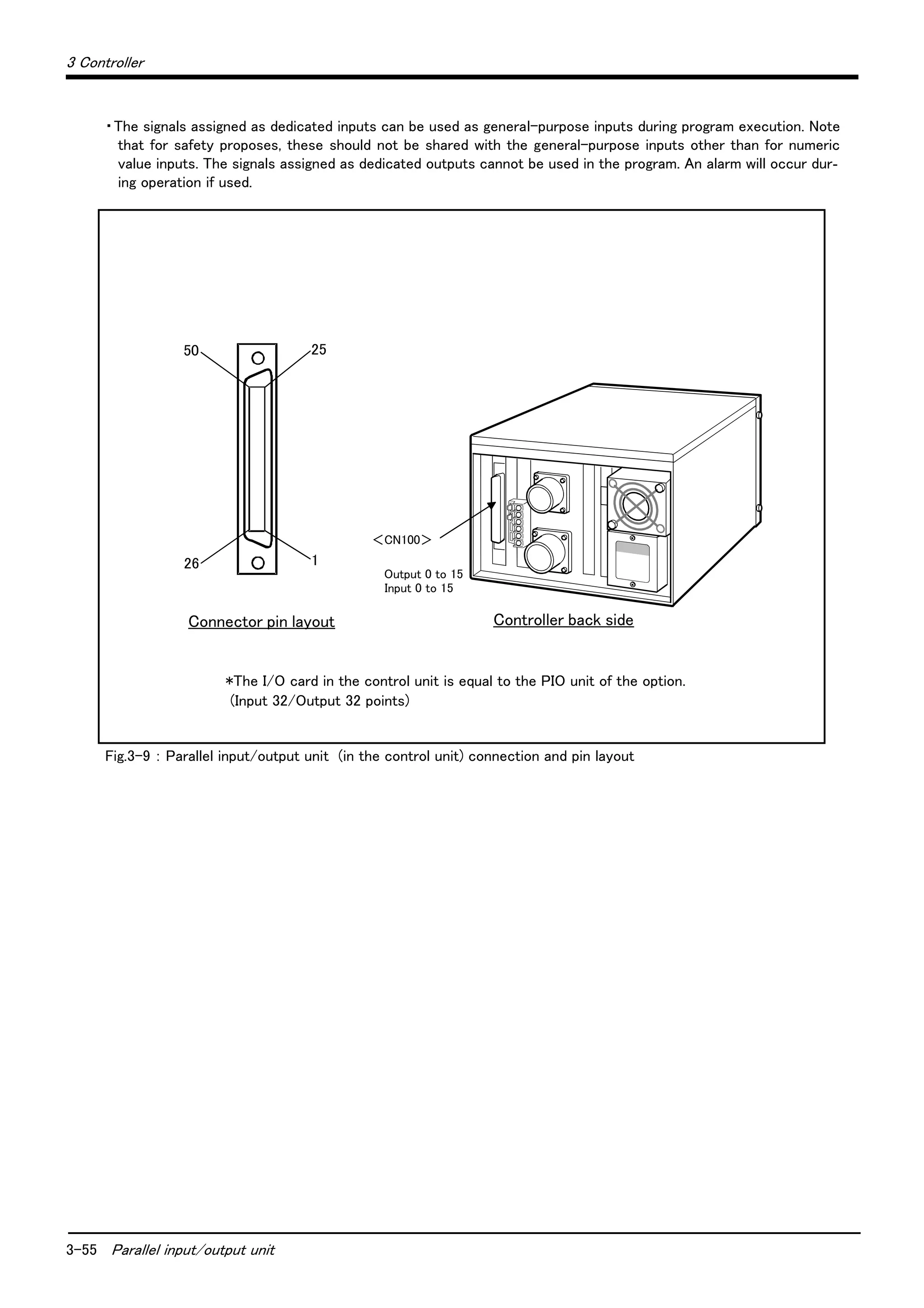 3 Controller

・The signals assigned as dedicated inputs can be used as general-purpose inputs during program execution. Note that for safety proposes, these should not be shared with the general-purpose inputs other than for numeric value inputs. The signals assigned as dedicated outputs cannot be used in the program. An alarm will occur during operation if used.

50
25
26
1
<CN100>
Output 0 to 15
Input 0 to 15
Connector pin layout
Controller back side

*The I/O card in the control unit is equal to the PIO unit of the option.
(Input 32/Output 32 points)

Fig.3-9 : Parallel input/output unit (in the control unit) connection and pin layout

3-55 Parallel input/output unit