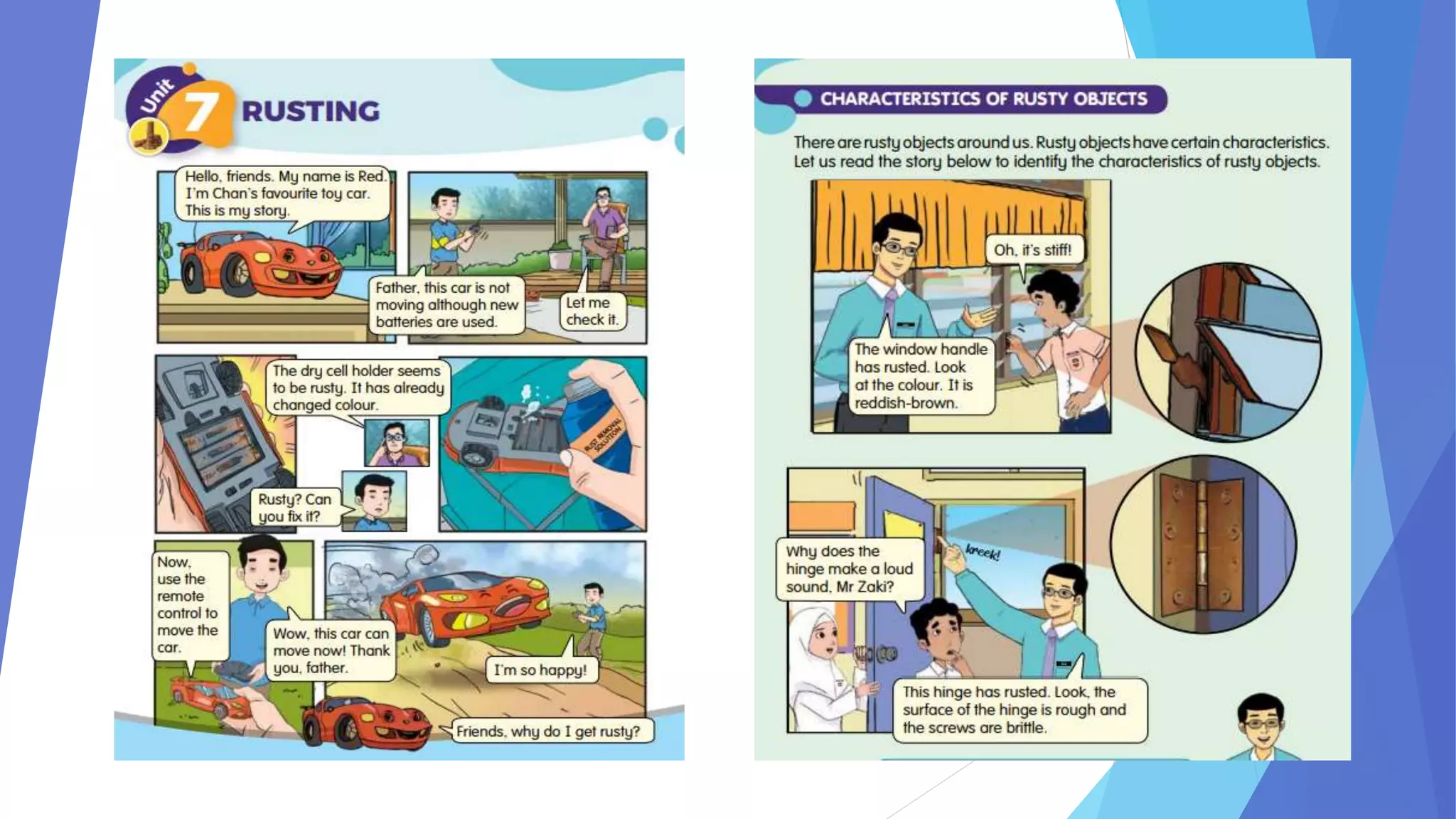 Unit 7 RUSTING

Hello, friends. My name is Red. I'm Chan's favourite toy car. This is my story.

Father, this car is not moving although new batteries are used.

Let me check it.

The dry cell holder seems to be rusty. It has already changed colour.

Rusty? Can you fix it?

RUST REMOVAL SOLUTION

Now, use the remote control to move the car.

Wow, this car can move now! Thank you, father.

I'm so happy!

Friends, why do I get rusty?

CHARACTERISTICS OF RUSTY OBJECTS

There are rusty objects around us. Rusty objects have certain characteristics. Let us read the story below to identify the characteristics of rusty objects.

Oh, it's stiff!

The window handle has rusted. Look at the colour. It is reddish-brown.

Why does the hinge make a loud sound, Mr Zaki?

kreek!

This hinge has rusted. Look, the surface of the hinge is rough and the screws are brittle.