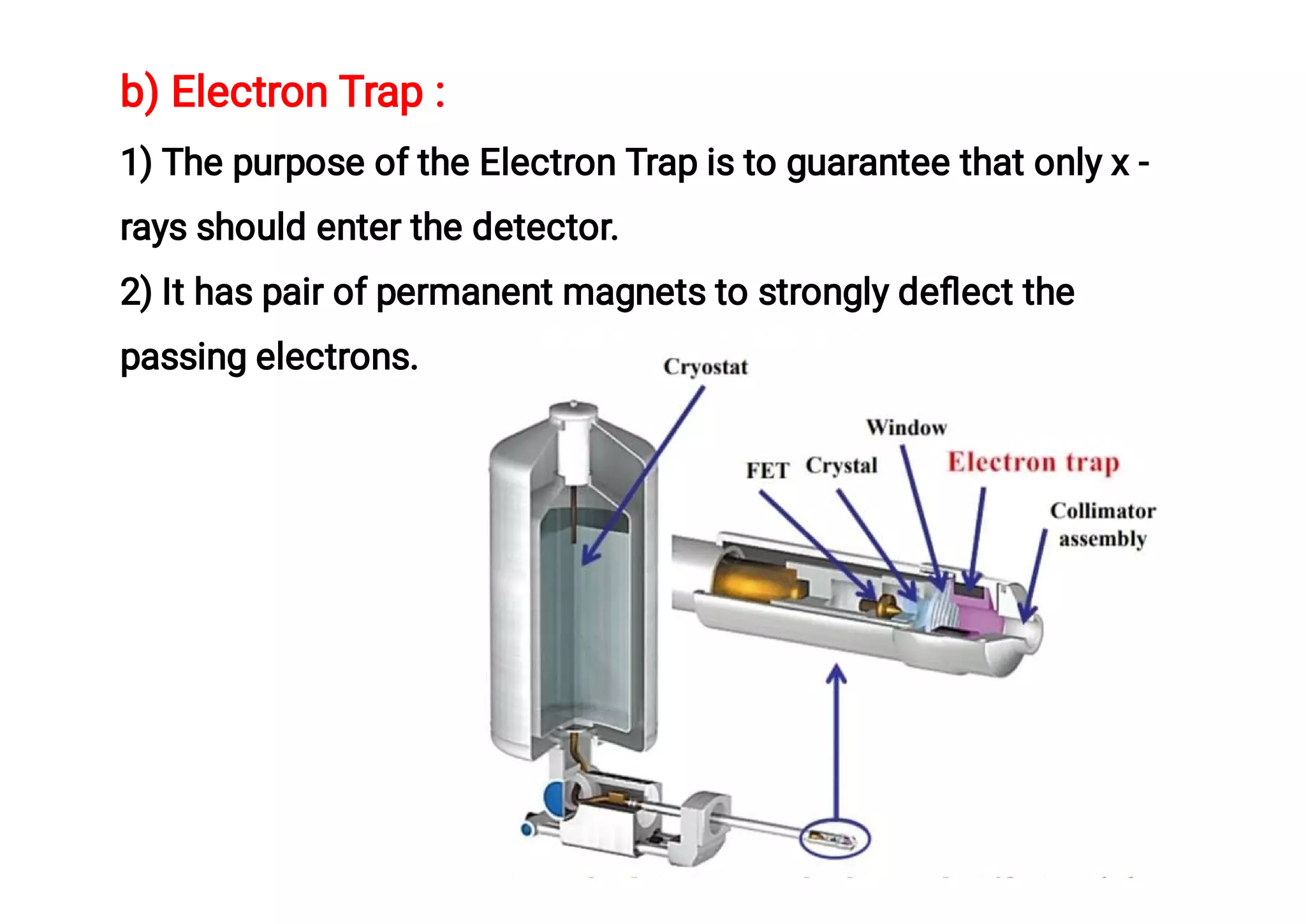 b) Electron Trap :

1) The purpose of the Electron Trap is to guarantee that only x - rays should enter the detector.

2) It has pair of permanent magnets to strongly deflect the passing electrons.

Cryostat

Window

FET

Crystal

Electron trap

Collimator assembly