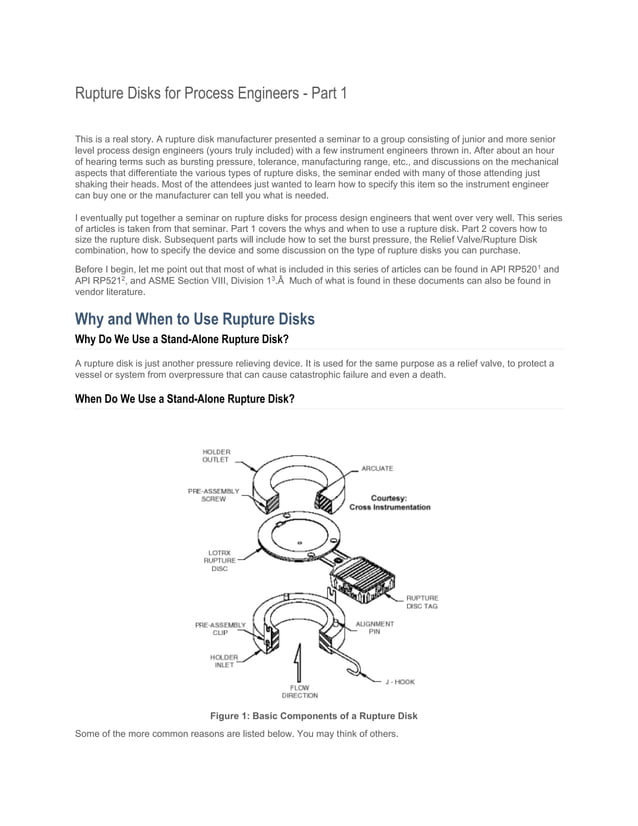 Rupture Disks for Process Engineers - Part 1

This is a real story. A rupture disk manufacturer presented a seminar to a group consisting of junior and more senior level process design engineers (yours truly included) with a few instrument engineers thrown in. After about an hour of hearing terms such as bursting pressure, tolerance, manufacturing range, etc., and discussions on the mechanical aspects that differentiate the various types of rupture disks, the seminar ended with many of those attending just shaking their heads. Most of the attendees just wanted to learn how to specify this item so the instrument engineer can buy one or the manufacturer can tell you what is needed.

I eventually put together a seminar on rupture disks for process design engineers that went over very well. This series of articles is taken from that seminar. Part 1 covers the whys and when to use a rupture disk. Part 2 covers how to size the rupture disk. Subsequent parts will include how to set the burst pressure, the Relief Valve/Rupture Disk combination, how to specify the device and some discussion on the type of rupture disks you can purchase.

Before I begin, let me point out that most of what is included in this series of articles can be found in API RP520$^1$ and API RP521$^2$, and ASME Section VIII, Division 1$^3$.Â  Much of what is found in these documents can also be found in vendor literature.

Why and When to Use Rupture Disks

Why Do We Use a Stand-Alone Rupture Disk?

A rupture disk is just another pressure relieving device. It is used for the same purpose as a relief valve, to protect a vessel or system from overpressure that can cause catastrophic failure and even a death.

When Do We Use a Stand-Alone Rupture Disk?

HOLDER OUTLET
ARCUATE
PRE-ASSEMBLY SCREW
Courtesy: Cross Instrumentation
LOTRX RUPTURE DISC
RUPTURE DISC TAG
PRE-ASSEMBLY CLIP
ALIGNMENT PIN
HOLDER INLET
J - HOOK
FLOW DIRECTION

Figure 1: Basic Components of a Rupture Disk

Some of the more common reasons are listed below. You may think of others.