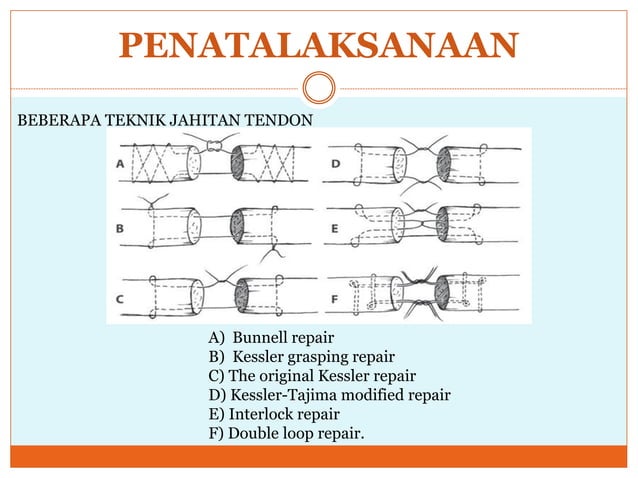 PENATALAKSANAAN

BEBERAPA TEKNIK JAHITAN TENDON

A
B
C
D
E
F

A) Bunnell repair
B) Kessler grasping repair
C) The original Kessler repair
D) Kessler-Tajima modified repair
E) Interlock repair
F) Double loop repair.