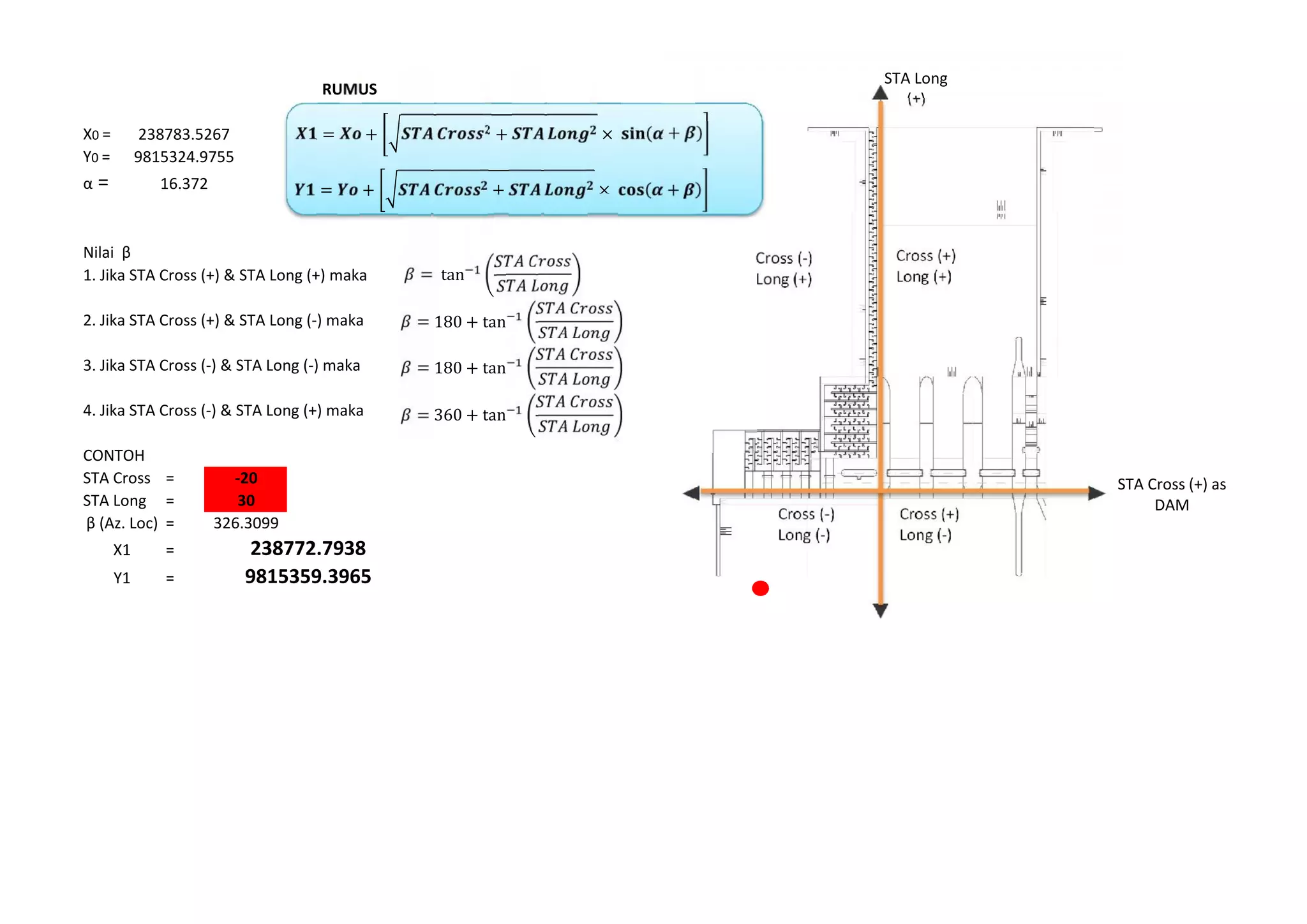 RUMUS

X0 = 238783.5267
Y0 = 9815324.9755
α = 16.372

$X1 = Xo + \left[\sqrt{STA\,Cross^2 + STA\,Long^2} \times \sin(\alpha + \beta)\right]$

$Y1 = Yo + \left[\sqrt{STA\,Cross^2 + STA\,Long^2} \times \cos(\alpha + \beta)\right]$

Nilai β
1. Jika STA Cross (+) & STA Long (+) maka $\beta = \tan^{-1}\left(\frac{STA\,Cross}{STA\,Long}\right)$

2. Jika STA Cross (+) & STA Long (-) maka $\beta = 180 + \tan^{-1}\left(\frac{STA\,Cross}{STA\,Long}\right)$

3. Jika STA Cross (-) & STA Long (-) maka $\beta = 180 + \tan^{-1}\left(\frac{STA\,Cross}{STA\,Long}\right)$

4. Jika STA Cross (-) & STA Long (+) maka $\beta = 360 + \tan^{-1}\left(\frac{STA\,Cross}{STA\,Long}\right)$

CONTOH
STA Cross = -20
STA Long = 30
β (Az. Loc) = 326.3099
X1 = 238772.7938
Y1 = 9815359.3965

STA Long (+)

Cross (-) Long (+)

Cross (+) Long (+)

STA Cross (+) as DAM

Cross (-) Long (-)

Cross (+) Long (-)