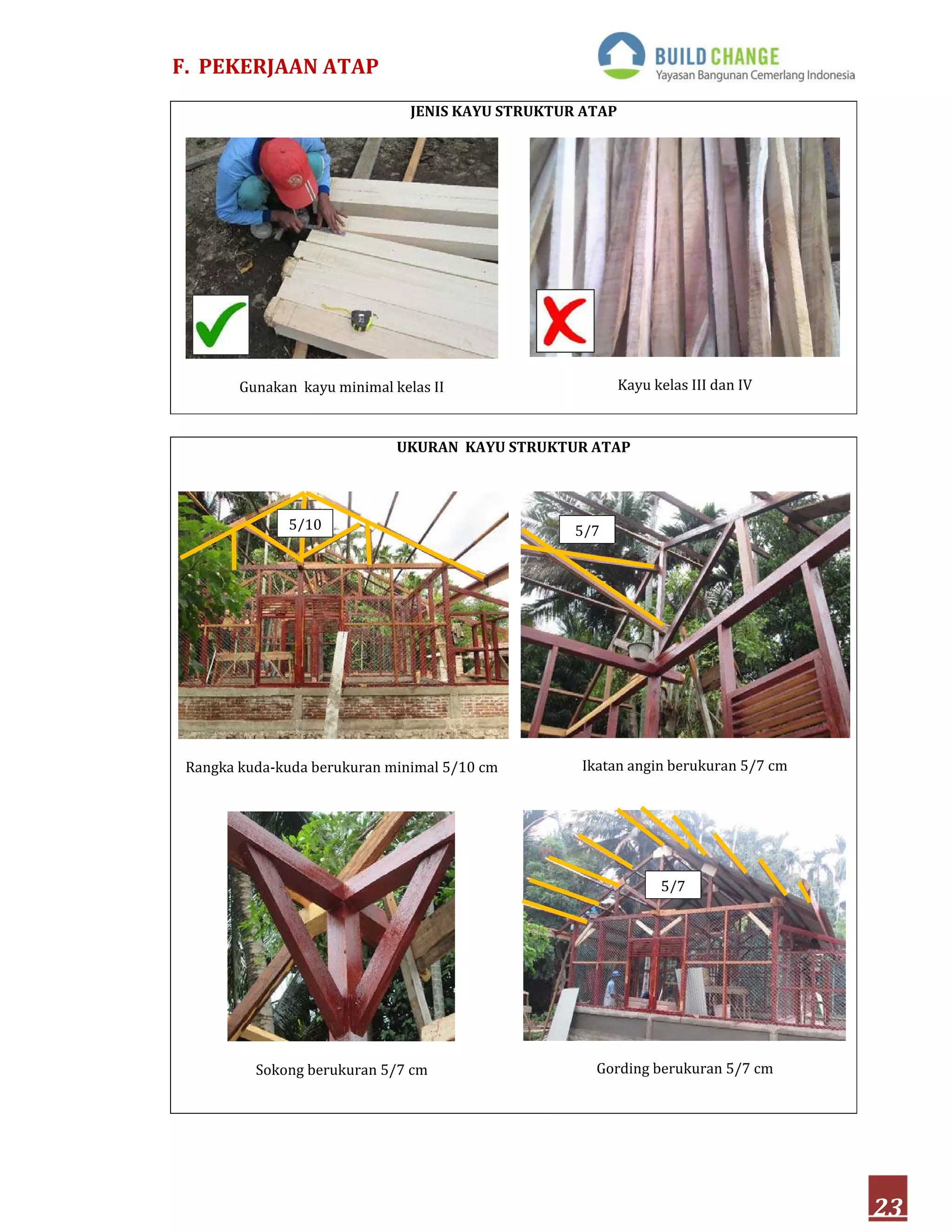 F. PEKERJAAN ATAP

BUILD CHANGE
Yayasan Bangunan Cemerlang Indonesia

JENIS KAYU STRUKTUR ATAP

Gunakan kayu minimal kelas II

Kayu kelas III dan IV

UKURAN KAYU STRUKTUR ATAP

5/10

5/7

Rangka kuda-kuda berukuran minimal 5/10 cm

Ikatan angin berukuran 5/7 cm

5/7

Sokong berukuran 5/7 cm

Gording berukuran 5/7 cm

23