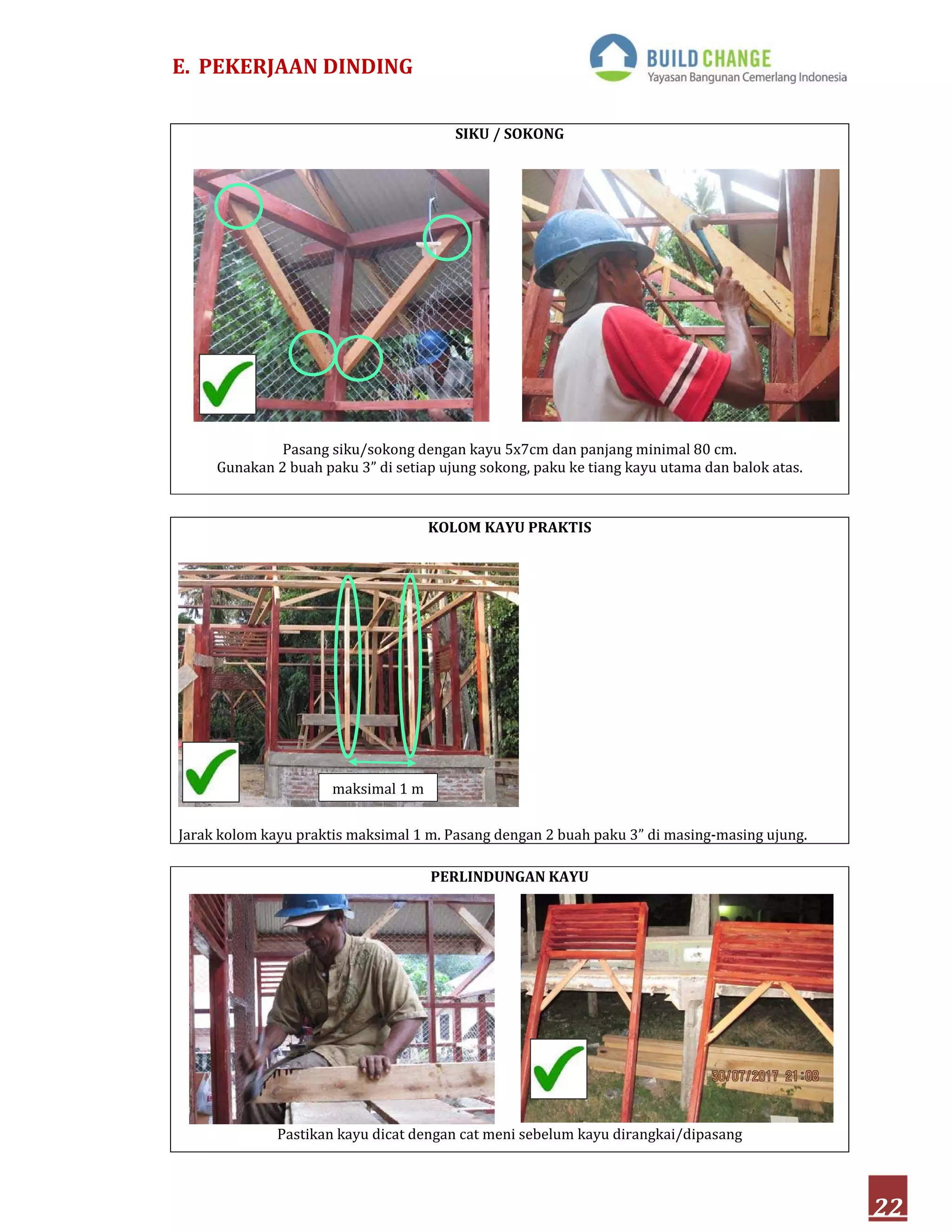 E. PEKERJAAN DINDING

BUILD CHANGE
Yayasan Bangunan Cemerlang Indonesia

SIKU / SOKONG

Pasang siku/sokong dengan kayu 5x7cm dan panjang minimal 80 cm.
Gunakan 2 buah paku 3” di setiap ujung sokong, paku ke tiang kayu utama dan balok atas.

KOLOM KAYU PRAKTIS

maksimal 1 m

Jarak kolom kayu praktis maksimal 1 m. Pasang dengan 2 buah paku 3” di masing-masing ujung.

PERLINDUNGAN KAYU

30/07/2017 21:08

Pastikan kayu dicat dengan cat meni sebelum kayu dirangkai/dipasang

22