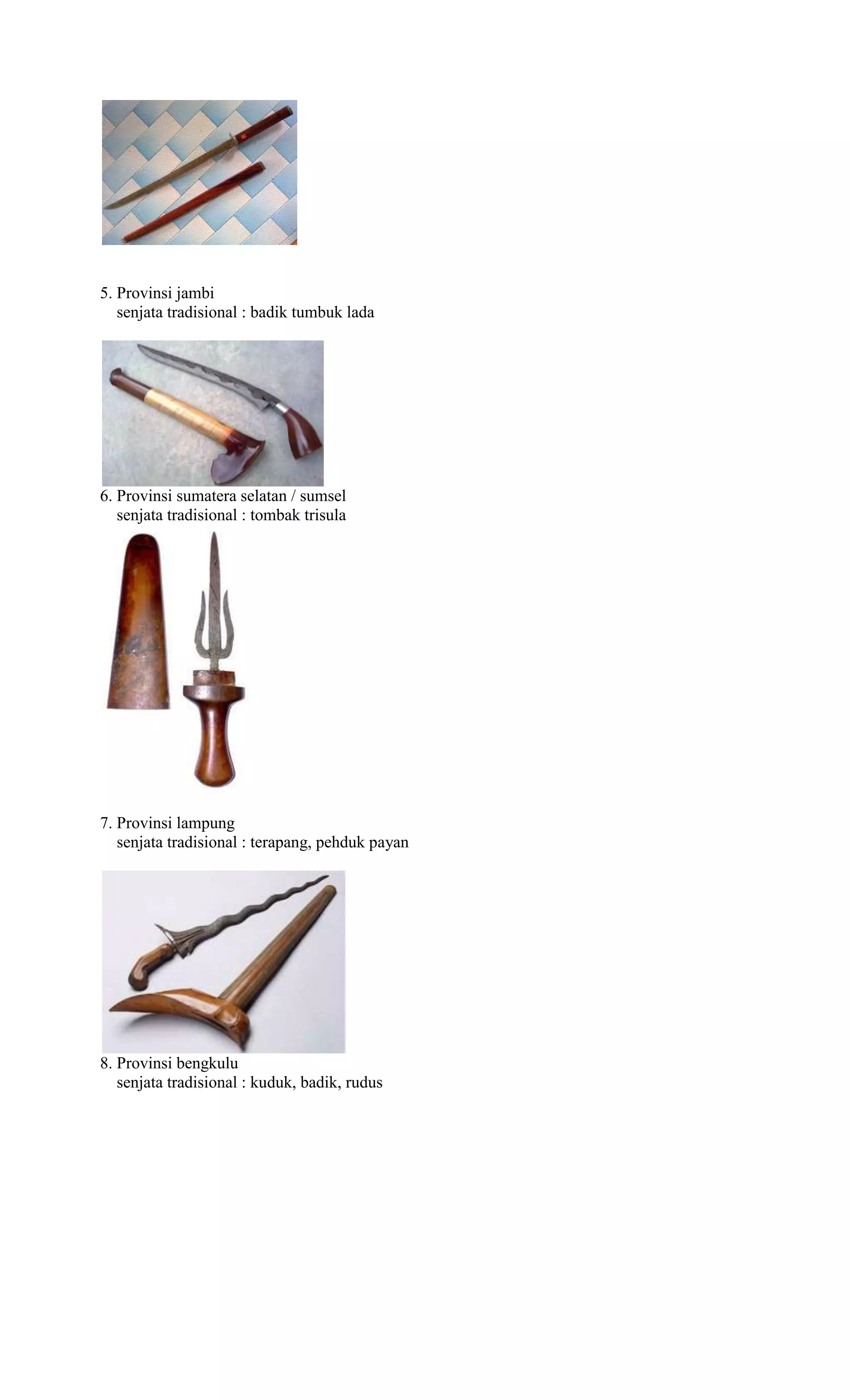 5. Provinsi jambi
senjata tradisional : badik tumbuk lada

6. Provinsi sumatera selatan / sumsel
senjata tradisional : tombak trisula

7. Provinsi lampung
senjata tradisional : terapang, pehduk payan

8. Provinsi bengkulu
senjata tradisional : kuduk, badik, rudus