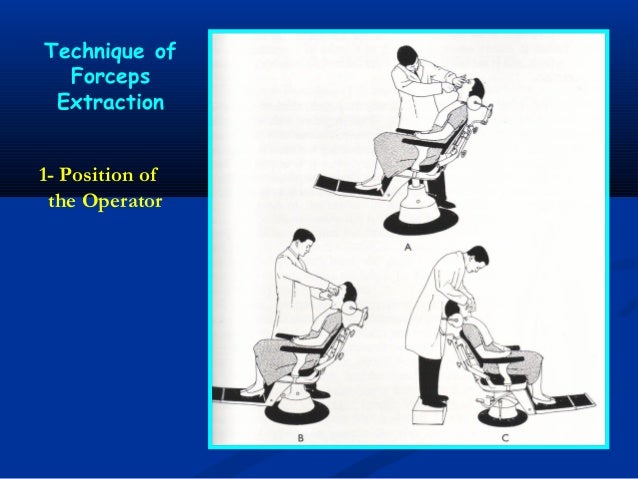 Technique of Forceps Extraction

1- Position of the Operator

A

B

C