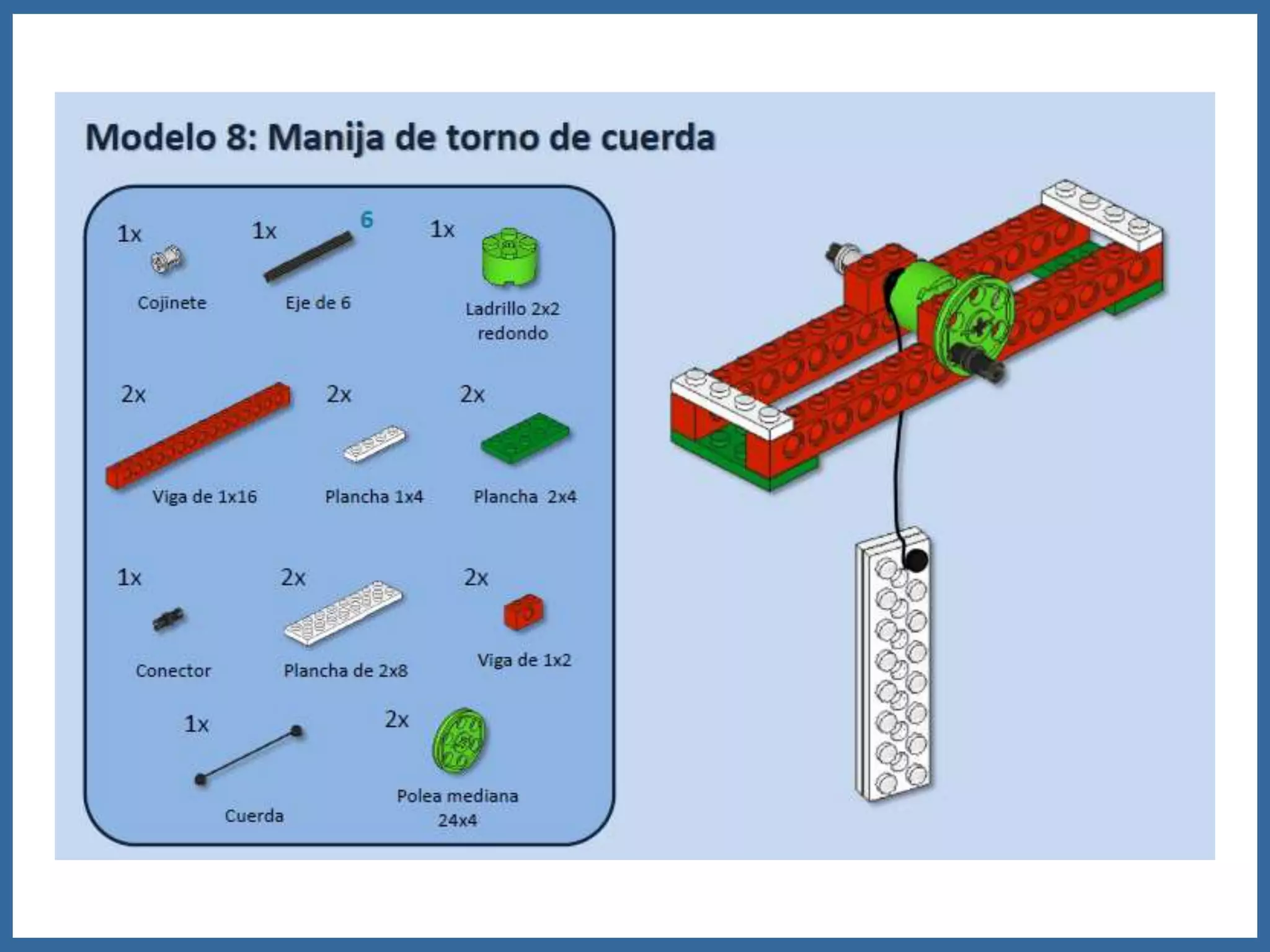 Modelo 8: Manija de torno de cuerda

1x
Cojinete

1x
6
Eje de 6

1x
Ladrillo 2x2 redondo

2x
Viga de 1x16

2x
Plancha 1x4

2x
Plancha 2x4

1x
Conector

2x
Plancha de 2x8

2x
Viga de 1x2

1x
Cuerda

2x
Polea mediana 24x4