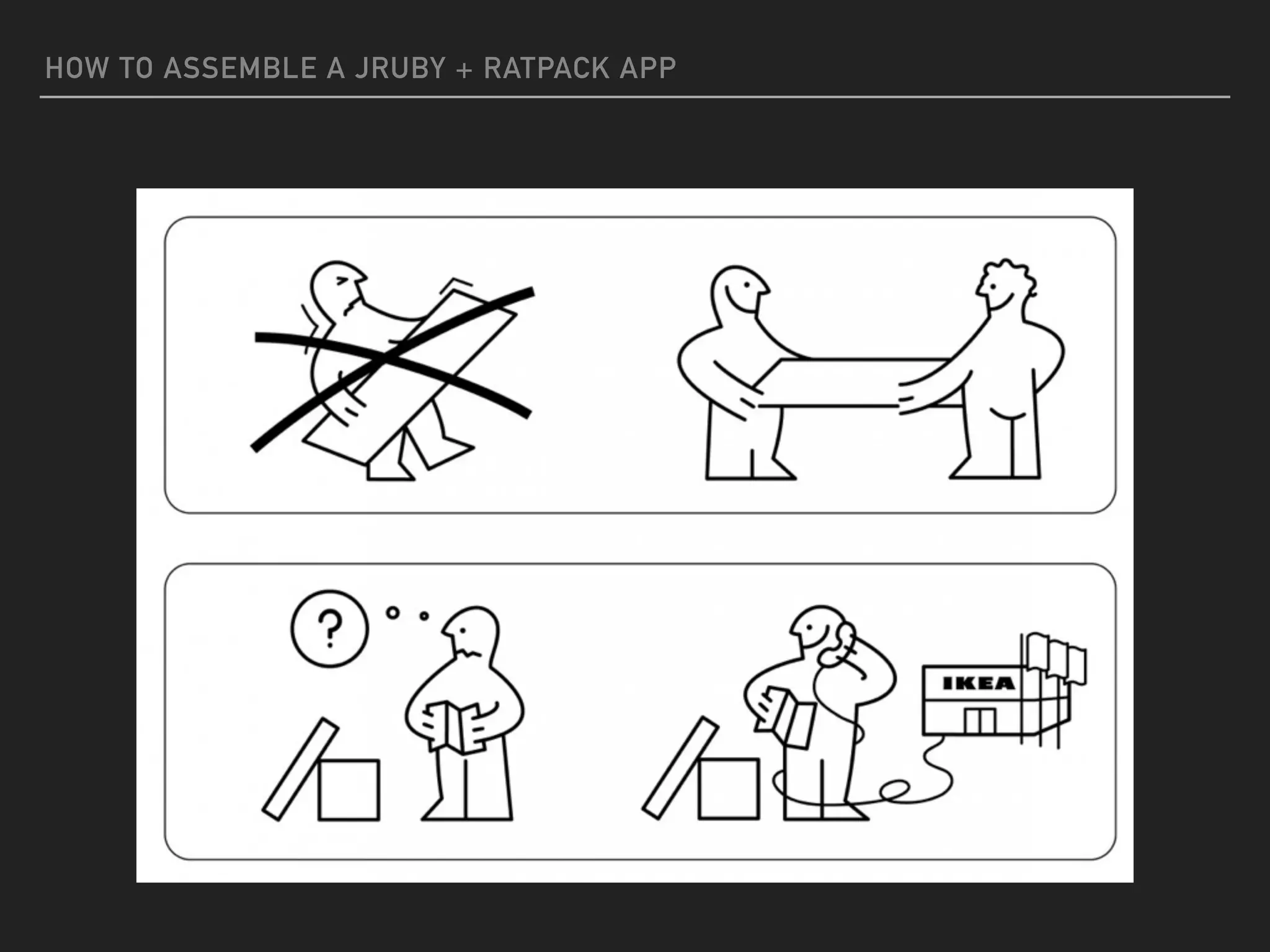 HOW TO ASSEMBLE A JRUBY + RATPACK APP

?

IKEA