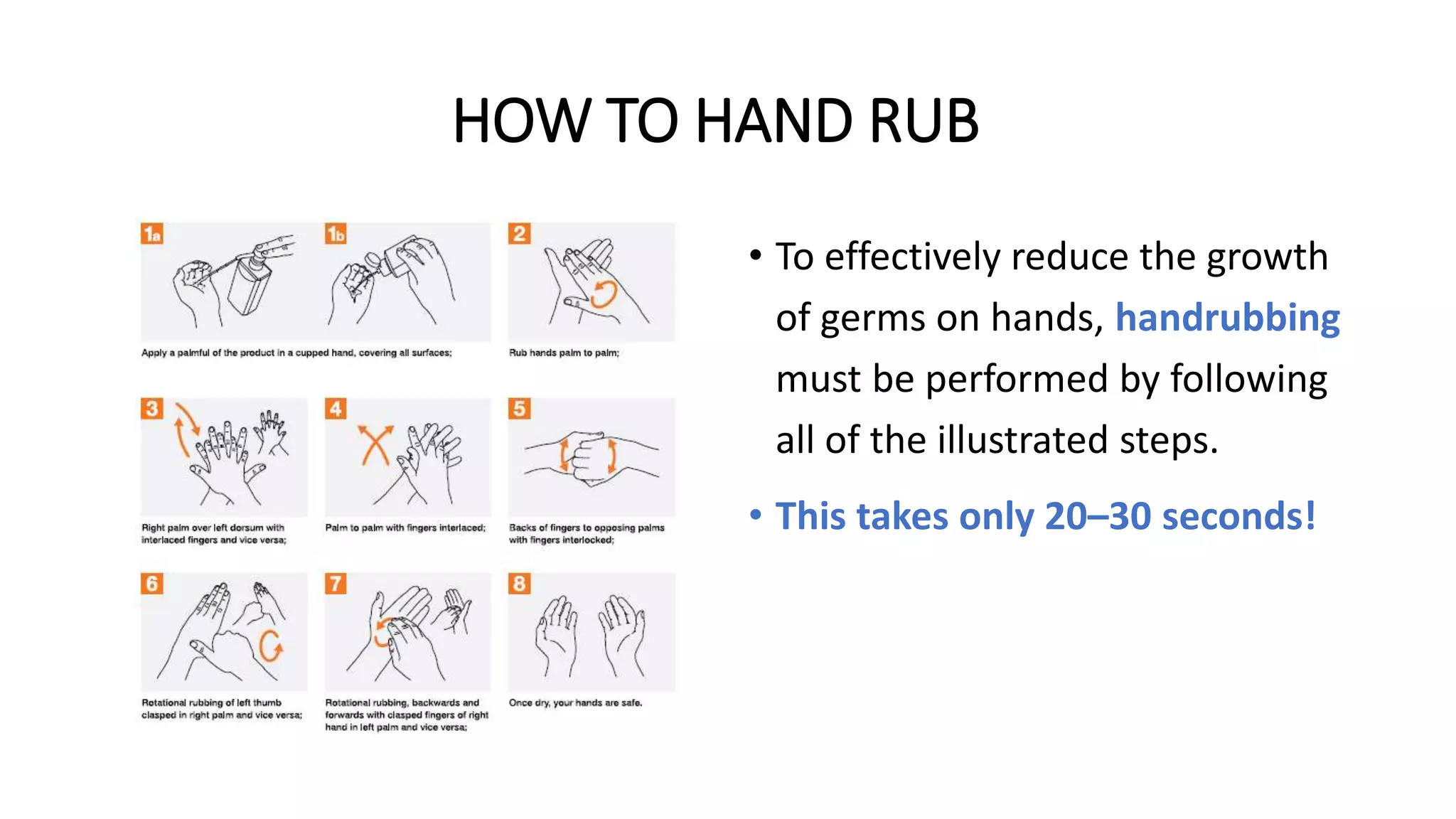 HOW TO HAND RUB

1a

1b

Apply a palmful of the product in a cupped hand, covering all surfaces;

2

Rub hands palm to palm;

3

Right palm over left dorsum with interlaced fingers and vice versa;

4

Palm to palm with fingers interlaced;

5

Backs of fingers to opposing palms with fingers interlocked;

6

Rotational rubbing of left thumb clasped in right palm and vice versa;

7

Rotational rubbing, backwards and forwards with clasped fingers of right hand in left palm and vice versa;

8

Once dry, your hands are safe.

• To effectively reduce the growth of germs on hands, handrubbing must be performed by following all of the illustrated steps.

• This takes only 20–30 seconds!