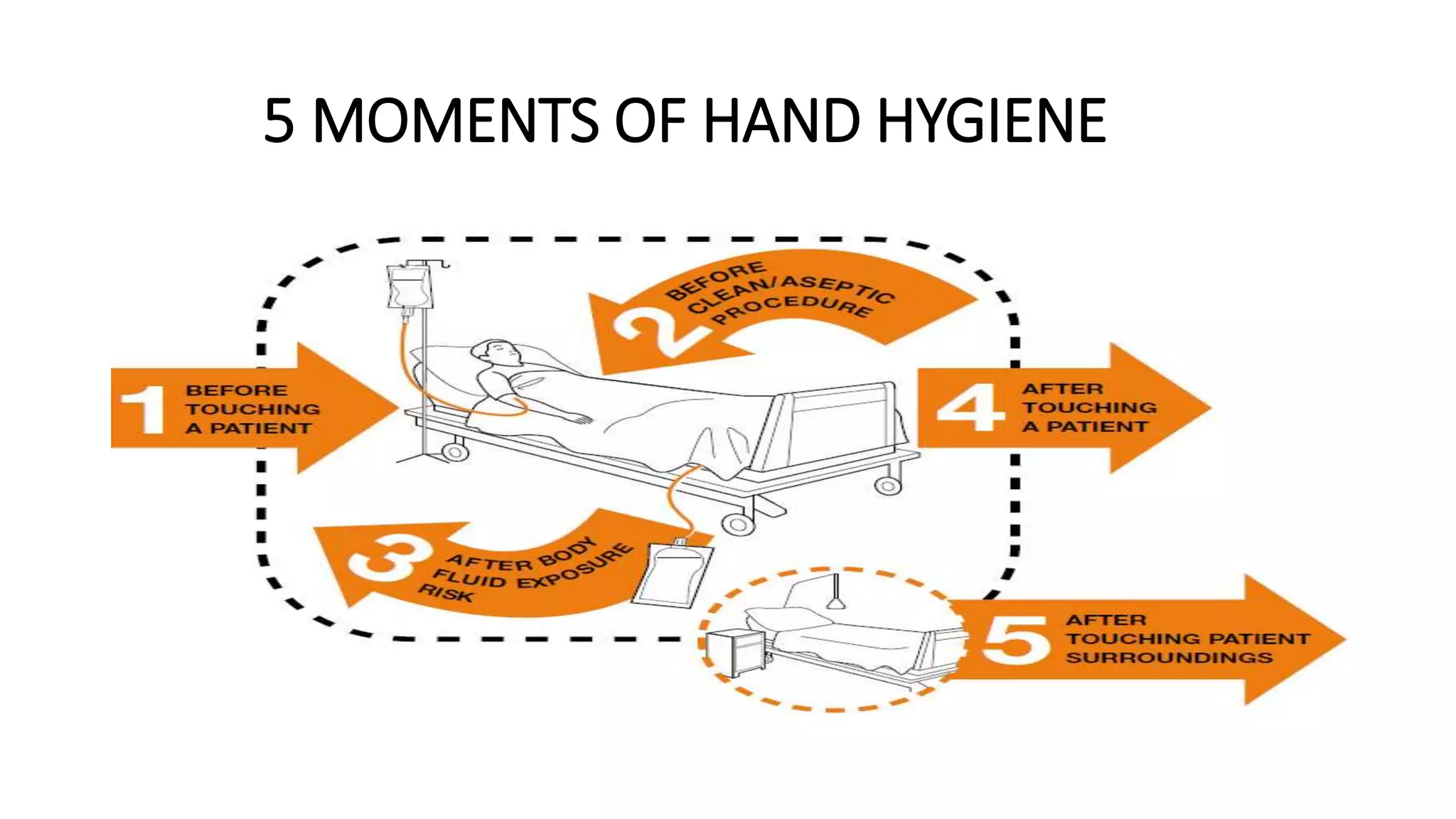 5 MOMENTS OF HAND HYGIENE

1 BEFORE TOUCHING A PATIENT

2 BEFORE CLEAN/ASEPTIC PROCEDURE

3 AFTER BODY FLUID EXPOSURE RISK

4 AFTER TOUCHING A PATIENT

5 AFTER TOUCHING PATIENT SURROUNDINGS