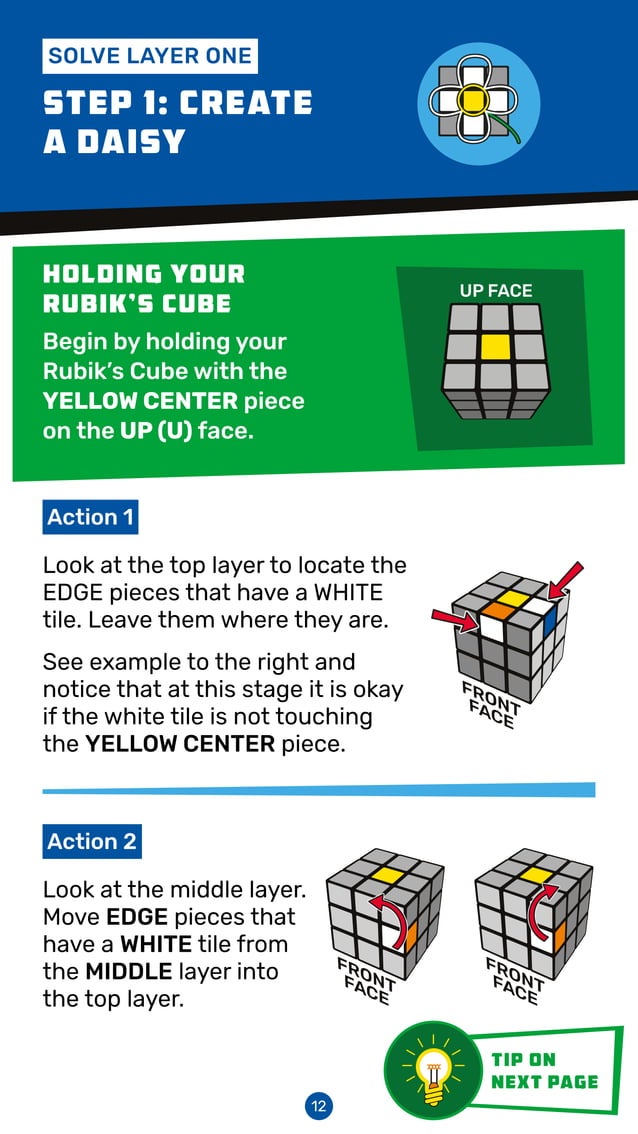 SOLVE LAYER ONE

STEP 1: CREATE A DAISY

HOLDING YOUR RUBIK'S CUBE

Begin by holding your Rubik's Cube with the YELLOW CENTER piece on the UP (U) face.

UP FACE

Action 1

Look at the top layer to locate the EDGE pieces that have a WHITE tile. Leave them where they are.

See example to the right and notice that at this stage it is okay if the white tile is not touching the YELLOW CENTER piece.

FRONT FACE

Action 2

Look at the middle layer. Move EDGE pieces that have a WHITE tile from the MIDDLE layer into the top layer.

FRONT FACE

FRONT FACE

TIP ON NEXT PAGE

12