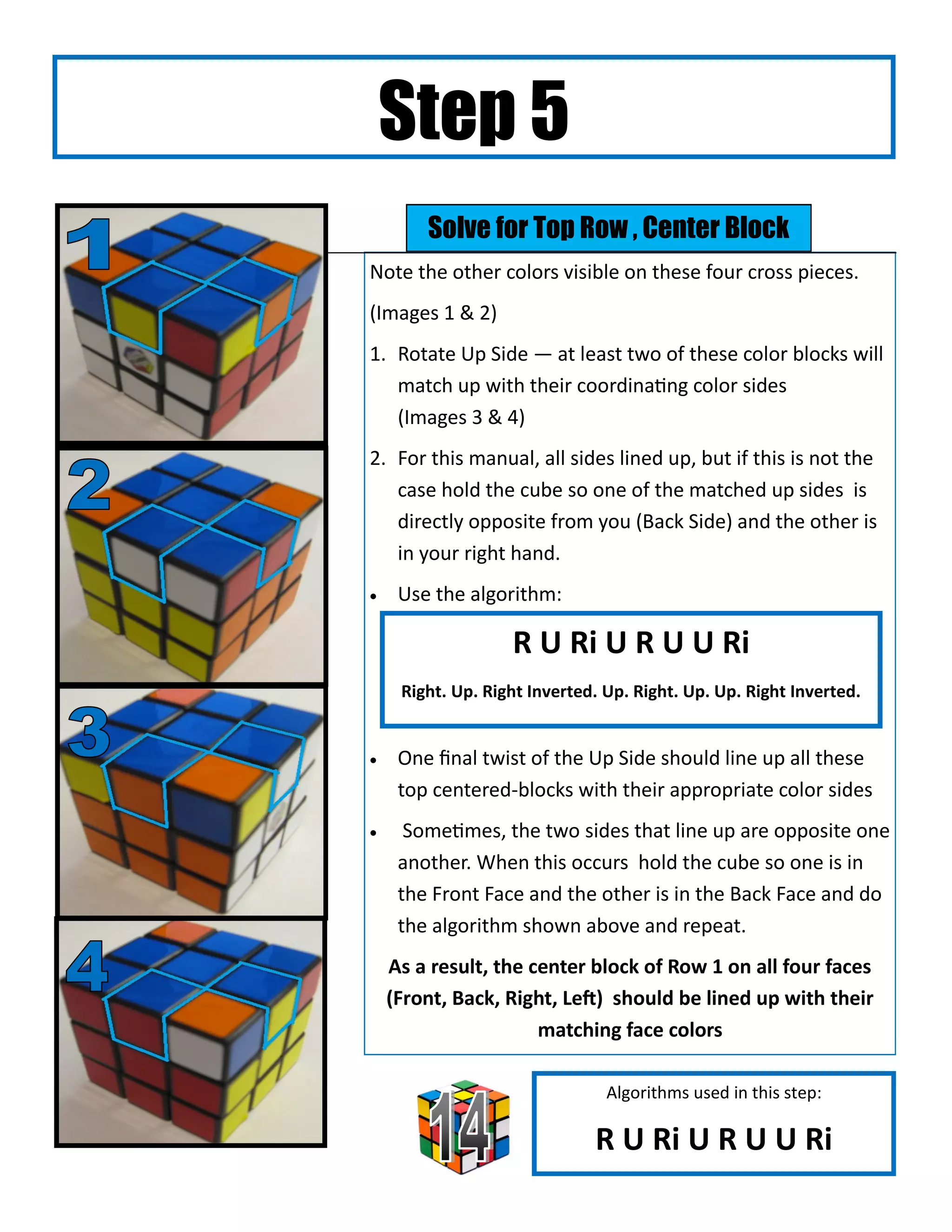 Step 5

1

2

3

4

Solve for Top Row , Center Block

Note the other colors visible on these four cross pieces. (Images 1 & 2)

1. Rotate Up Side — at least two of these color blocks will match up with their coordinating color sides (Images 3 & 4)

2. For this manual, all sides lined up, but if this is not the case hold the cube so one of the matched up sides is directly opposite from you (Back Side) and the other is in your right hand.

• Use the algorithm:

R U Ri U R U U Ri

Right. Up. Right Inverted. Up. Right. Up. Up. Right Inverted.

• One final twist of the Up Side should line up all these top centered-blocks with their appropriate color sides

• Sometimes, the two sides that line up are opposite one another. When this occurs hold the cube so one is in the Front Face and the other is in the Back Face and do the algorithm shown above and repeat.

As a result, the center block of Row 1 on all four faces (Front, Back, Right, Left) should be lined up with their matching face colors

14

Algorithms used in this step:

R U Ri U R U U Ri