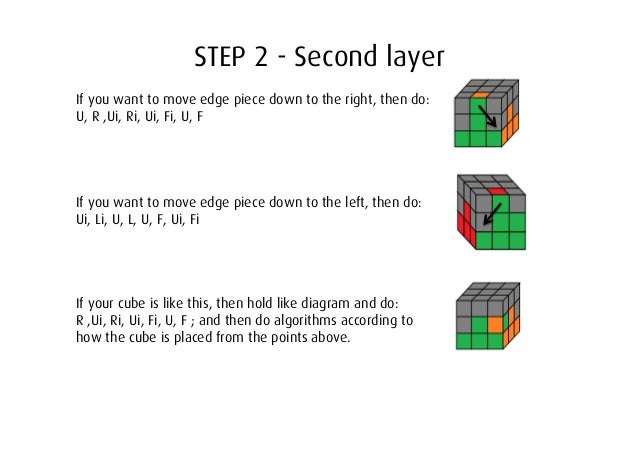 STEP 2 - Second layer

If you want to move edge piece down to the right, then do:
U, R ,Ui, Ri, Ui, Fi, U, F

If you want to move edge piece down to the left, then do:
Ui, Li, U, L, U, F, Ui, Fi

If your cube is like this, then hold like diagram and do:
R ,Ui, Ri, Ui, Fi, U, F ; and then do algorithms according to how the cube is placed from the points above.