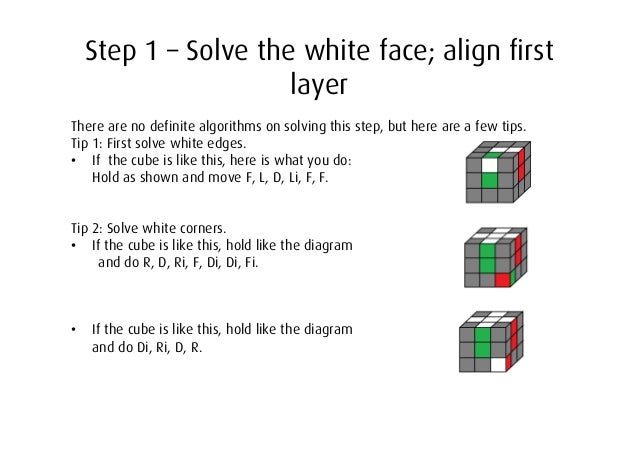 Step 1 – Solve the white face; align first layer

There are no definite algorithms on solving this step, but here are a few tips.
Tip 1: First solve white edges.
• If the cube is like this, here is what you do: Hold as shown and move F, L, D, Li, F, F.

Tip 2: Solve white corners.
• If the cube is like this, hold like the diagram and do R, D, Ri, F, Di, Di, Fi.

• If the cube is like this, hold like the diagram and do Di, Ri, D, R.