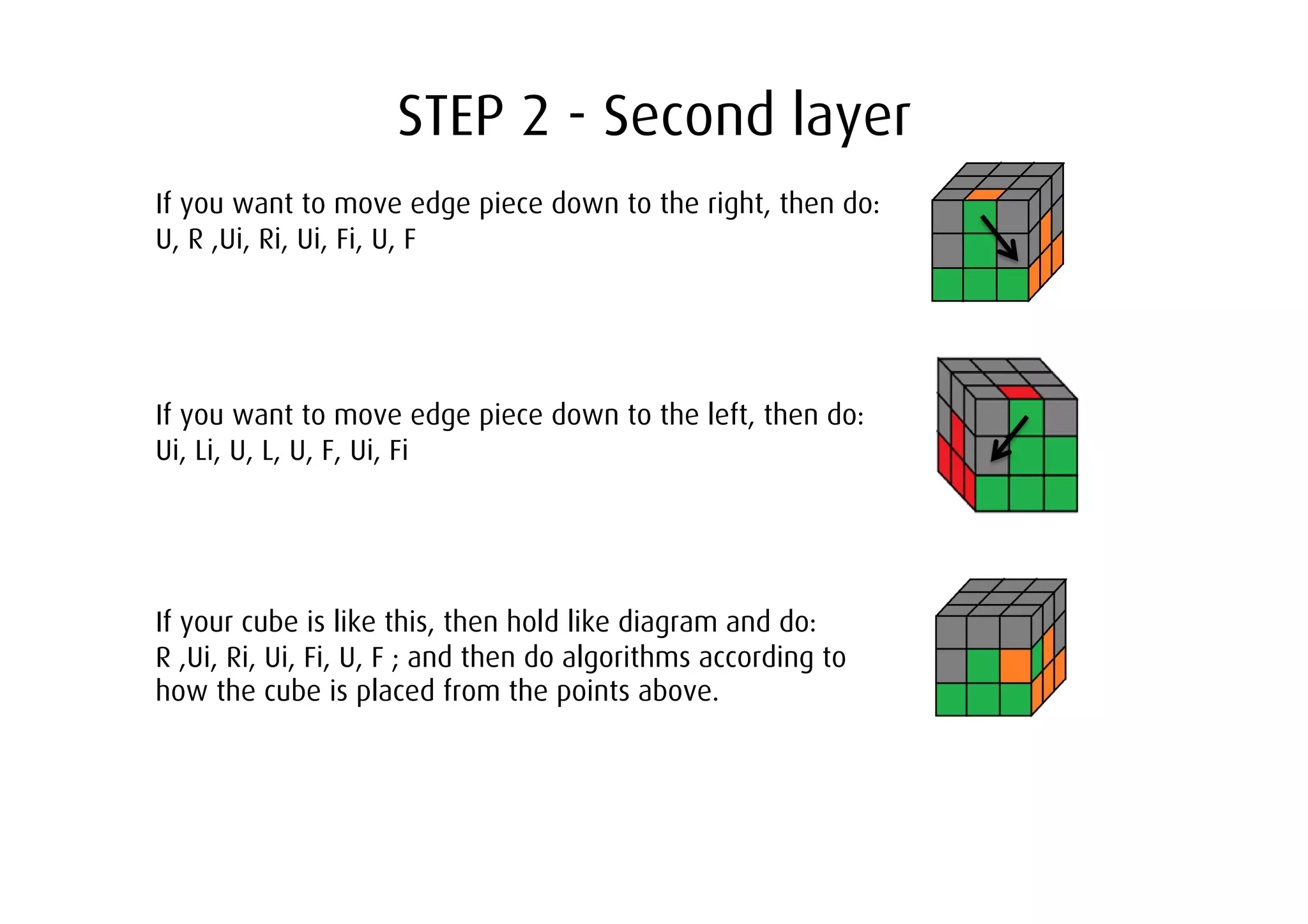 STEP 2 - Second layer

If you want to move edge piece down to the right, then do:
U, R ,Ui, Ri, Ui, Fi, U, F

If you want to move edge piece down to the left, then do:
Ui, Li, U, L, U, F, Ui, Fi

If your cube is like this, then hold like diagram and do:
R ,Ui, Ri, Ui, Fi, U, F ; and then do algorithms according to how the cube is placed from the points above.