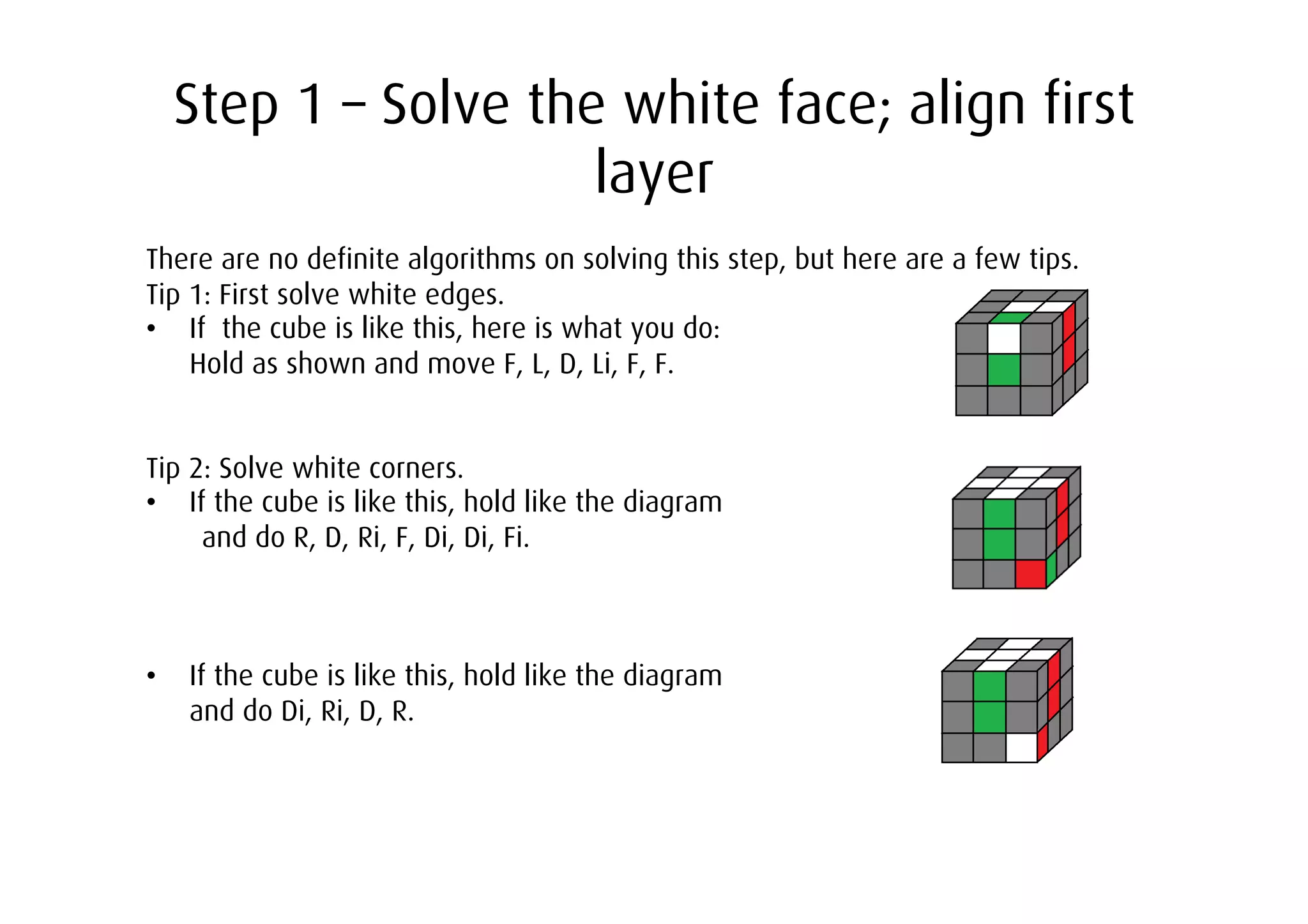 Step 1 – Solve the white face; align first layer

There are no definite algorithms on solving this step, but here are a few tips.
Tip 1: First solve white edges.
• If the cube is like this, here is what you do: Hold as shown and move F, L, D, Li, F, F.

Tip 2: Solve white corners.
• If the cube is like this, hold like the diagram and do R, D, Ri, F, Di, Di, Fi.

• If the cube is like this, hold like the diagram and do Di, Ri, D, R.