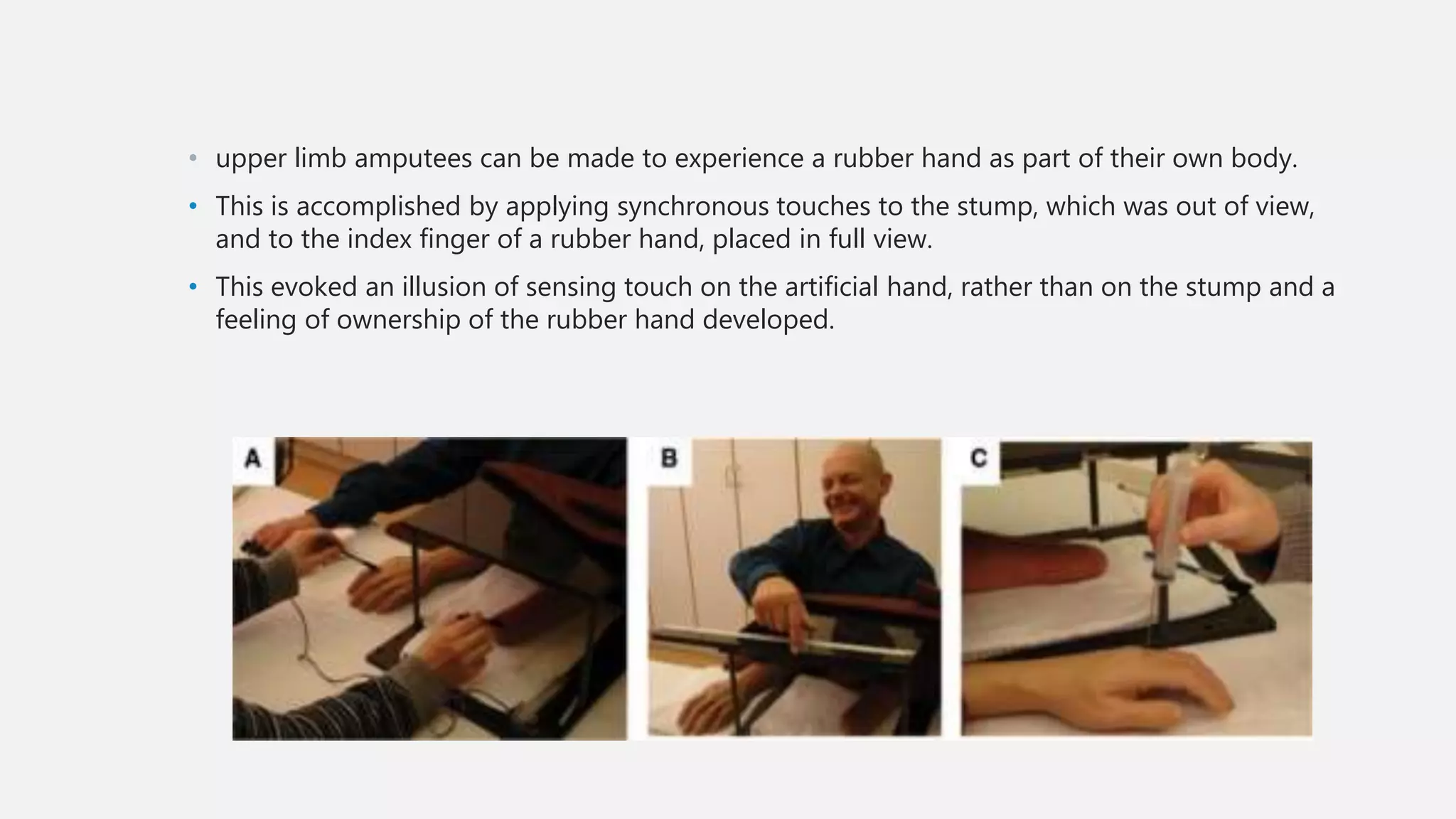 • upper limb amputees can be made to experience a rubber hand as part of their own body.

• This is accomplished by applying synchronous touches to the stump, which was out of view, and to the index finger of a rubber hand, placed in full view.

• This evoked an illusion of sensing touch on the artificial hand, rather than on the stump and a feeling of ownership of the rubber hand developed.

A

B

C