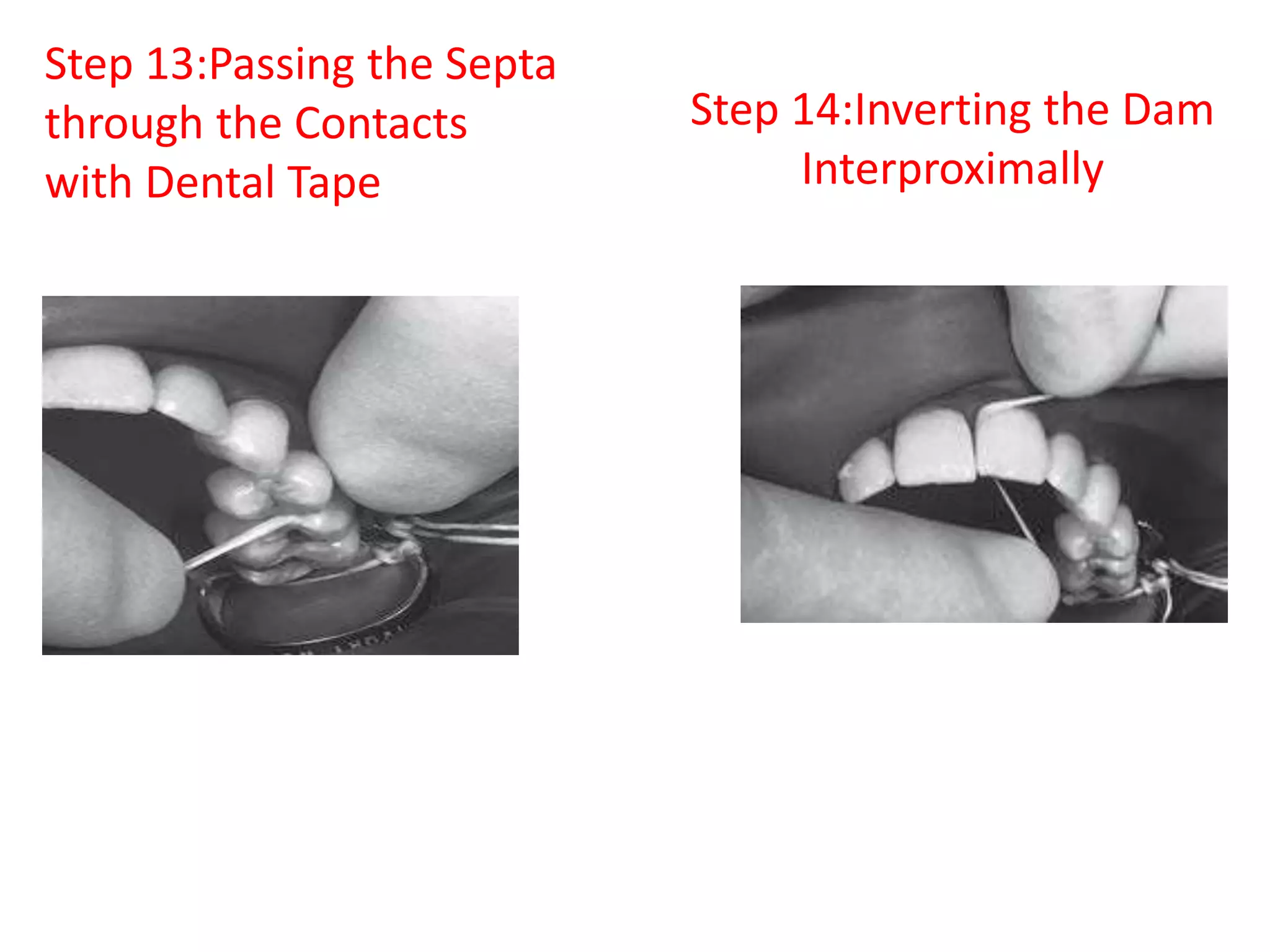 Step 13:Passing the Septa through the Contacts with Dental Tape

Step 14:Inverting the Dam Interproximally