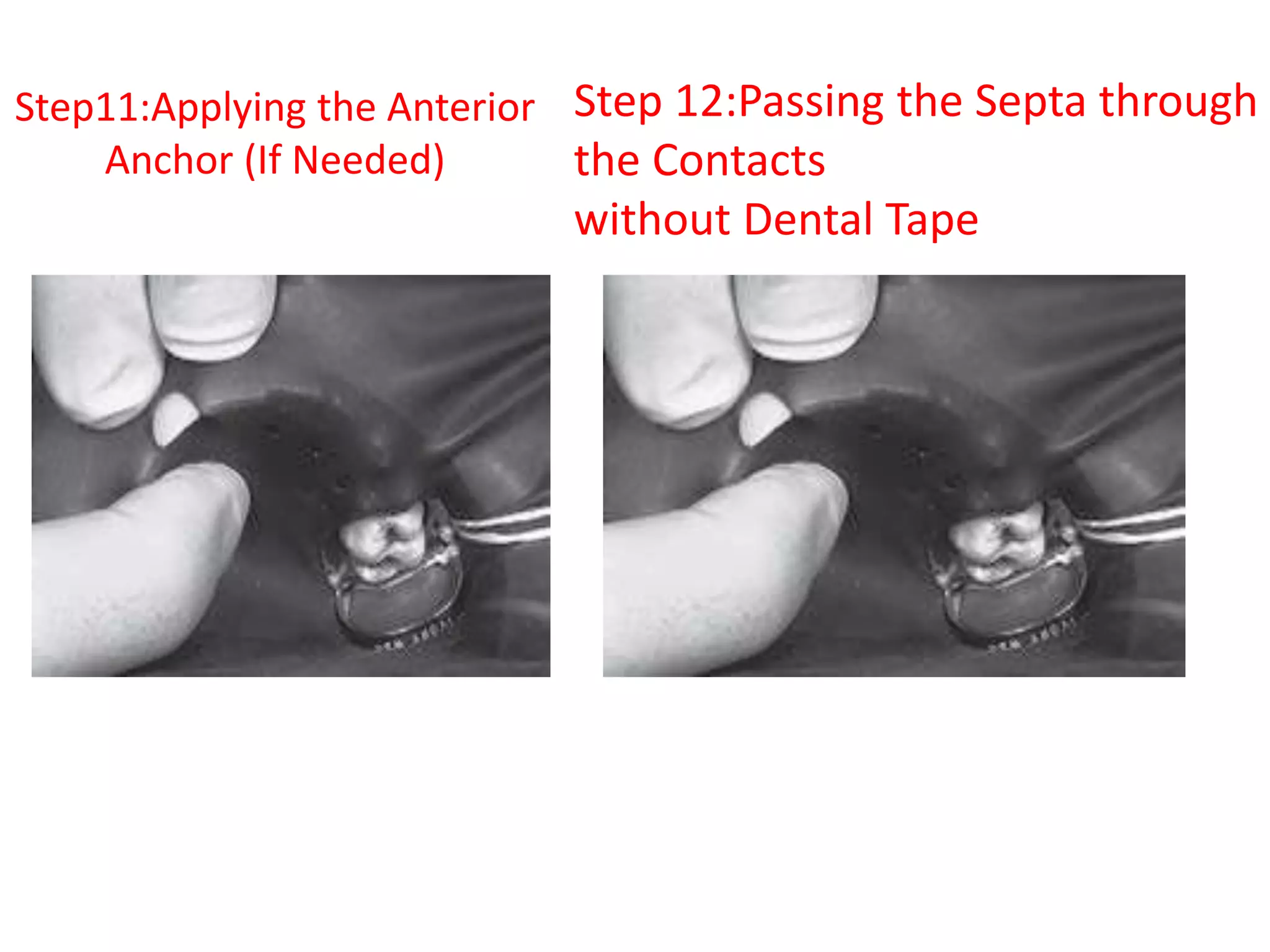 Step11:Applying the Anterior Anchor (If Needed)

Step 12:Passing the Septa through the Contacts
without Dental Tape