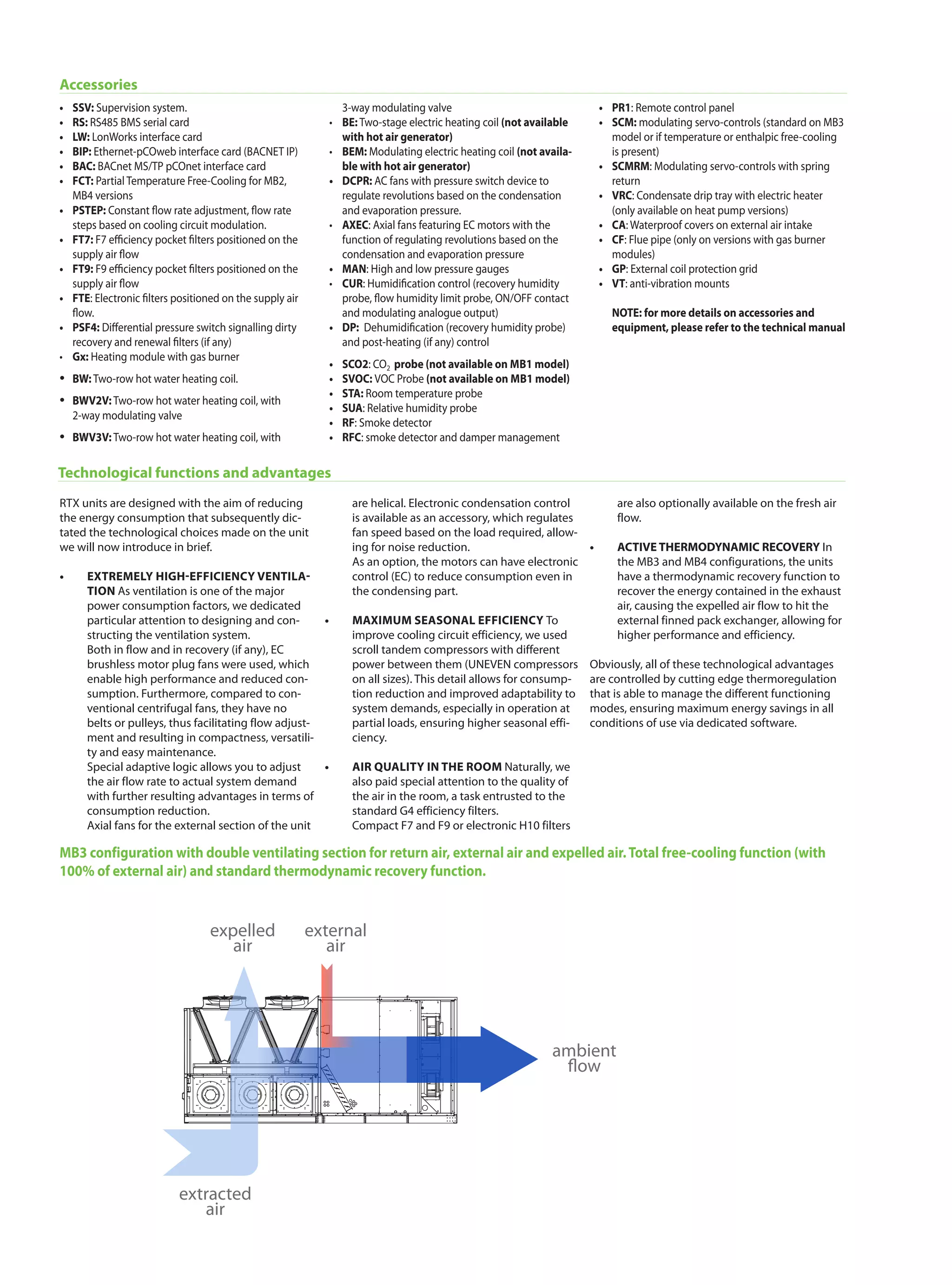 Accessories

• SSV: Supervision system.
• RS: RS485 BMS serial card
• LW: LonWorks interface card
• BIP: Ethernet-pCOweb interface card (BACNET IP)
• BAC: BACnet MS/TP pCOnet interface card
• FCT: Partial Temperature Free-Cooling for MB2, MB4 versions
• PSTEP: Constant flow rate adjustment, flow rate steps based on cooling circuit modulation.
• FT7: F7 efficiency pocket filters positioned on the supply air flow
• FT9: F9 efficiency pocket filters positioned on the supply air flow
• FTE: Electronic filters positioned on the supply air flow.
• PSF4: Differential pressure switch signalling dirty recovery and renewal filters (if any)
• Gx: Heating module with gas burner
• BW: Two-row hot water heating coil.
• BWV2V: Two-row hot water heating coil, with 2-way modulating valve
• BWV3V: Two-row hot water heating coil, with 3-way modulating valve
• BE: Two-stage electric heating coil (not available with hot air generator)
• BEM: Modulating electric heating coil (not available with hot air generator)
• DCPR: AC fans with pressure switch device to regulate revolutions based on the condensation and evaporation pressure.
• AXEC: Axial fans featuring EC motors with the function of regulating revolutions based on the condensation and evaporation pressure
• MAN: High and low pressure gauges
• CUR: Humidification control (recovery humidity probe, flow humidity limit probe, ON/OFF contact and modulating analogue output)
• DP: Dehumidification (recovery humidity probe) and post-heating (if any) control
• SCO2: $CO_2$ probe (not available on MB1 model)
• SVOC: VOC Probe (not available on MB1 model)
• STA: Room temperature probe
• SUA: Relative humidity probe
• RF: Smoke detector
• RFC: smoke detector and damper management
• PR1: Remote control panel
• SCM: modulating servo-controls (standard on MB3 model or if temperature or enthalpic free-cooling is present)
• SCMRM: Modulating servo-controls with spring return
• VRC: Condensate drip tray with electric heater (only available on heat pump versions)
• CA: Waterproof covers on external air intake
• CF: Flue pipe (only on versions with gas burner modules)
• GP: External coil protection grid
• VT: anti-vibration mounts

NOTE: for more details on accessories and equipment, please refer to the technical manual

Technological functions and advantages

RTX units are designed with the aim of reducing the energy consumption that subsequently dictated the technological choices made on the unit we will now introduce in brief.

• EXTREMELY HIGH-EFFICIENCY VENTILATION As ventilation is one of the major power consumption factors, we dedicated particular attention to designing and constructing the ventilation system.
Both in flow and in recovery (if any), EC brushless motor plug fans were used, which enable high performance and reduced consumption. Furthermore, compared to conventional centrifugal fans, they have no belts or pulleys, thus facilitating flow adjustment and resulting in compactness, versatility and easy maintenance.
Special adaptive logic allows you to adjust the air flow rate to actual system demand with further resulting advantages in terms of consumption reduction.
Axial fans for the external section of the unit are helical. Electronic condensation control is available as an accessory, which regulates fan speed based on the load required, allowing for noise reduction.
As an option, the motors can have electronic control (EC) to reduce consumption even in the condensing part.

• MAXIMUM SEASONAL EFFICIENCY To improve cooling circuit efficiency, we used scroll tandem compressors with different power between them (UNEVEN compressors on all sizes). This detail allows for consumption reduction and improved adaptability to system demands, especially in operation at partial loads, ensuring higher seasonal efficiency.

• AIR QUALITY IN THE ROOM Naturally, we also paid special attention to the quality of the air in the room, a task entrusted to the standard G4 efficiency filters.
Compact F7 and F9 or electronic H10 filters are also optionally available on the fresh air flow.

• ACTIVE THERMODYNAMIC RECOVERY In the MB3 and MB4 configurations, the units have a thermodynamic recovery function to recover the energy contained in the exhaust air, causing the expelled air flow to hit the external finned pack exchanger, allowing for higher performance and efficiency.

Obviously, all of these technological advantages are controlled by cutting edge thermoregulation that is able to manage the different functioning modes, ensuring maximum energy savings in all conditions of use via dedicated software.

MB3 configuration with double ventilating section for return air, external air and expelled air. Total free-cooling function (with 100% of external air) and standard thermodynamic recovery function.

expelled air
external air
ambient flow
extracted air