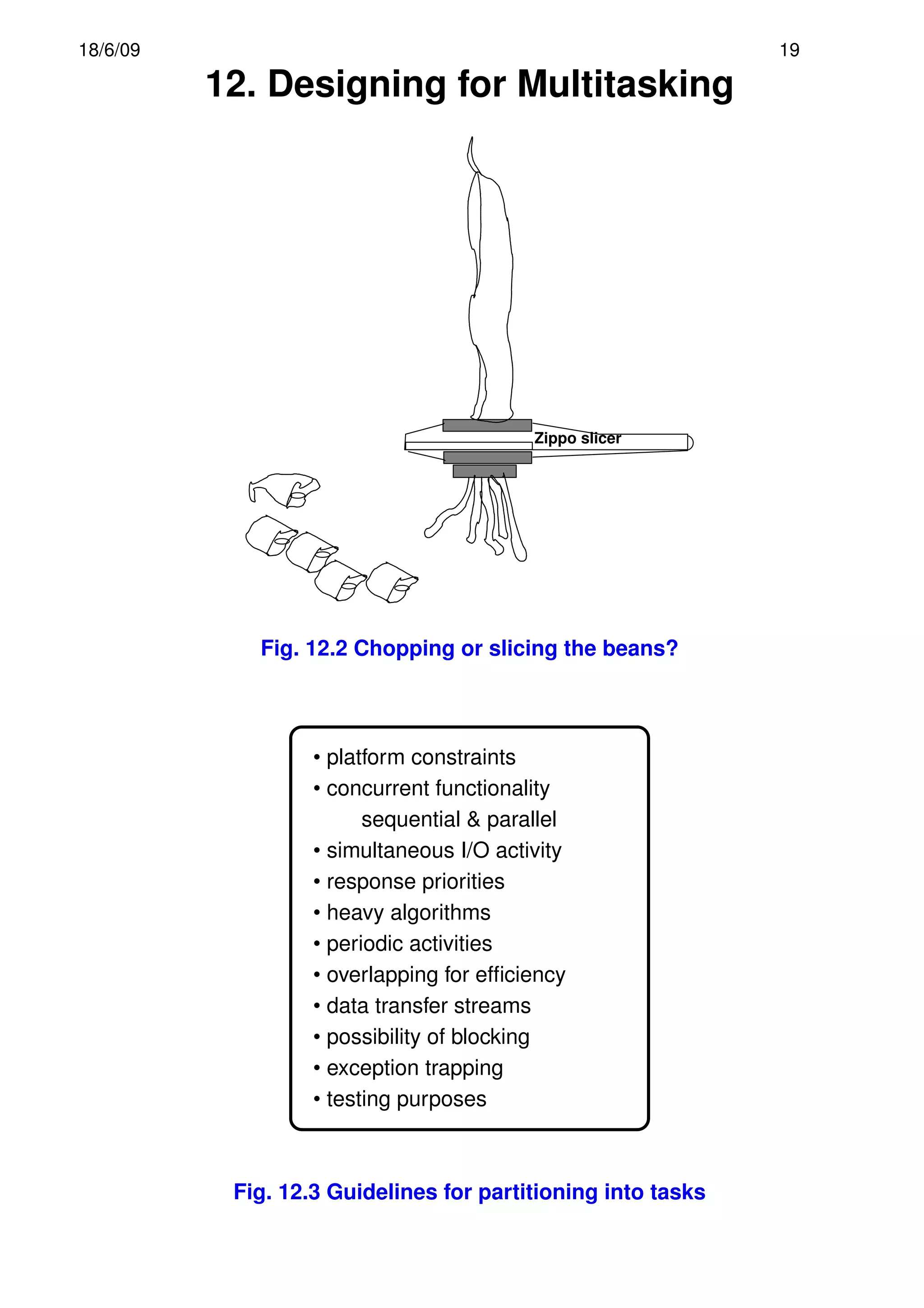 18/6/09

19

12. Designing for Multitasking

Zippo slicer

Fig. 12.2 Chopping or slicing the beans?

• platform constraints
• concurrent functionality
sequential & parallel
• simultaneous I/O activity
• response priorities
• heavy algorithms
• periodic activities
• overlapping for efficiency
• data transfer streams
• possibility of blocking
• exception trapping
• testing purposes

Fig. 12.3 Guidelines for partitioning into tasks