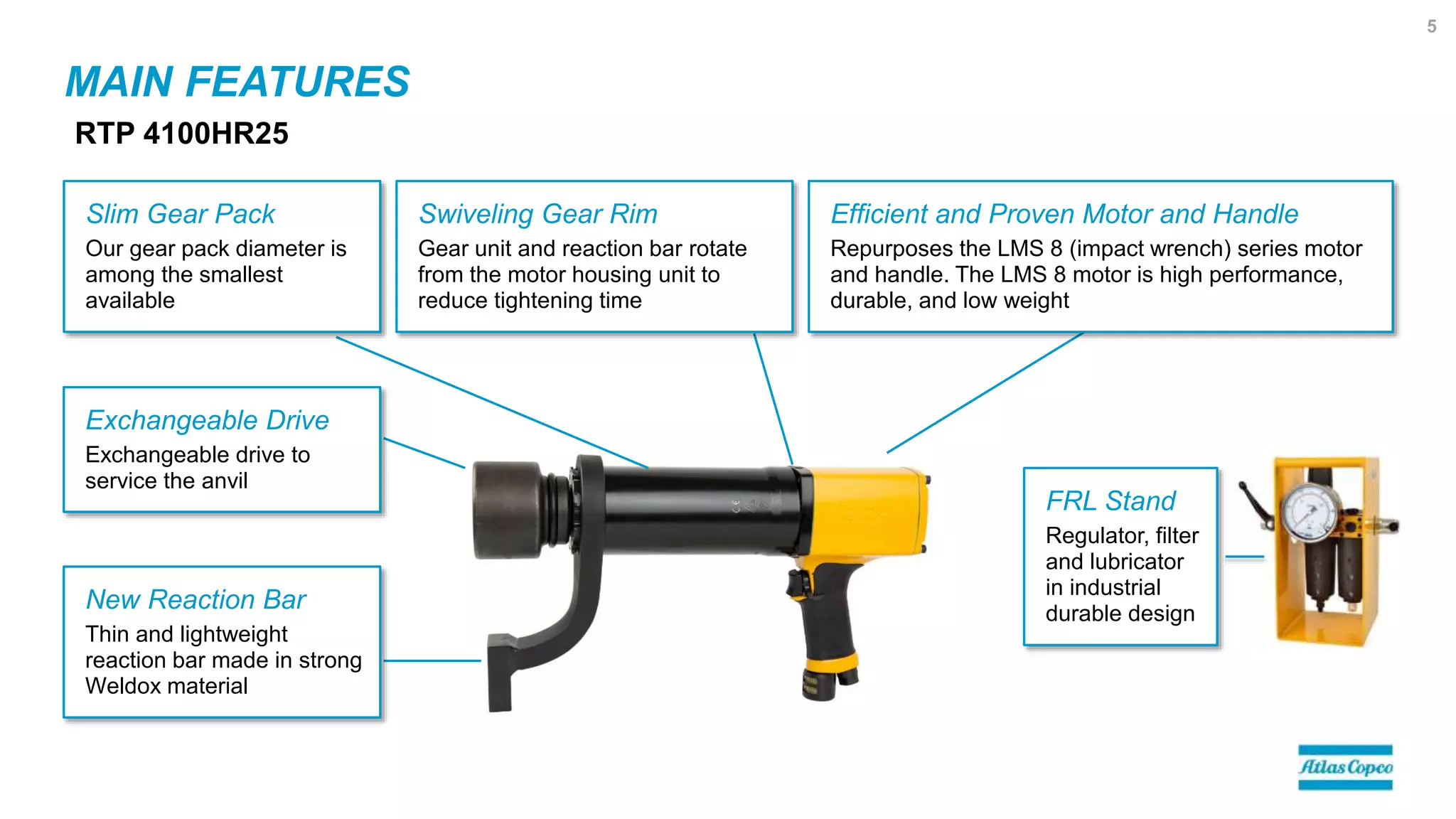 5

MAIN FEATURES

RTP 4100HR25

Slim Gear Pack
Our gear pack diameter is among the smallest available

Swiveling Gear Rim
Gear unit and reaction bar rotate from the motor housing unit to reduce tightening time

Efficient and Proven Motor and Handle
Repurposes the LMS 8 (impact wrench) series motor and handle. The LMS 8 motor is high performance, durable, and low weight

Exchangeable Drive
Exchangeable drive to service the anvil

New Reaction Bar
Thin and lightweight reaction bar made in strong Weldox material

FRL Stand
Regulator, filter and lubricator in industrial durable design

Atlas Copco