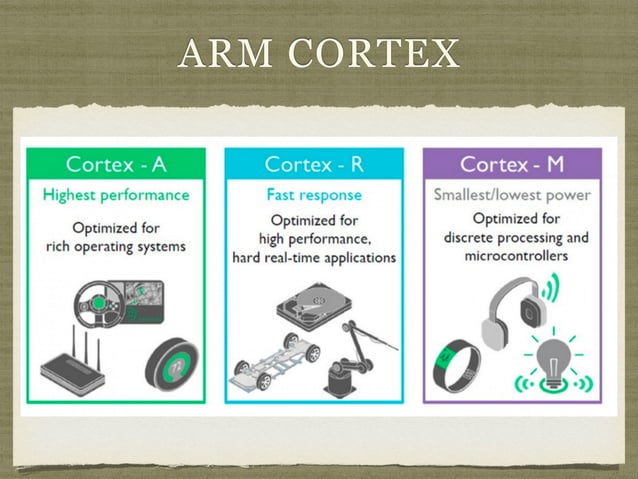 ARM CORTEX

Cortex - A

Highest performance

Optimized for rich operating systems

Cortex - R

Fast response

Optimized for high performance, hard real-time applications

Cortex - M

Smallest/lowest power

Optimized for discrete processing and microcontrollers