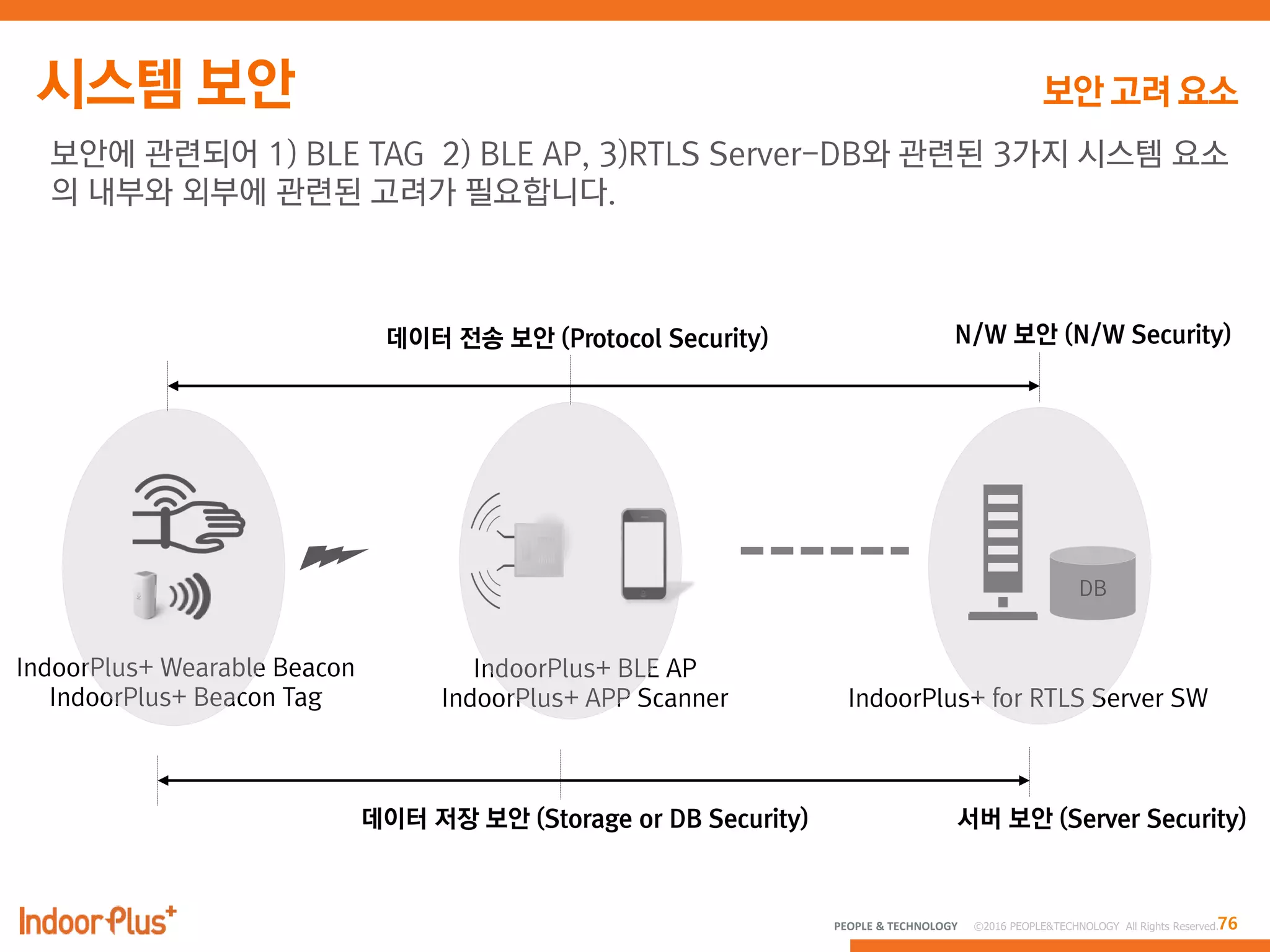 시스템 보안

보안 고려 요소

보안에 관련되어 1) BLE TAG 2) BLE AP, 3)RTLS Server-DB와 관련된 3가지 시스템 요소의 내부와 외부에 관련된 고려가 필요합니다.

데이터 전송 보안 (Protocol Security)

N/W 보안 (N/W Security)

DB

IndoorPlus+ Wearable Beacon
IndoorPlus+ Beacon Tag

IndoorPlus+ BLE AP
IndoorPlus+ APP Scanner

IndoorPlus+ for RTLS Server SW

데이터 저장 보안 (Storage or DB Security)

서버 보안 (Server Security)

IndoorPlus+

PEOPLE & TECHNOLOGY ©2016 PEOPLE&TECHNOLOGY All Rights Reserved. 76