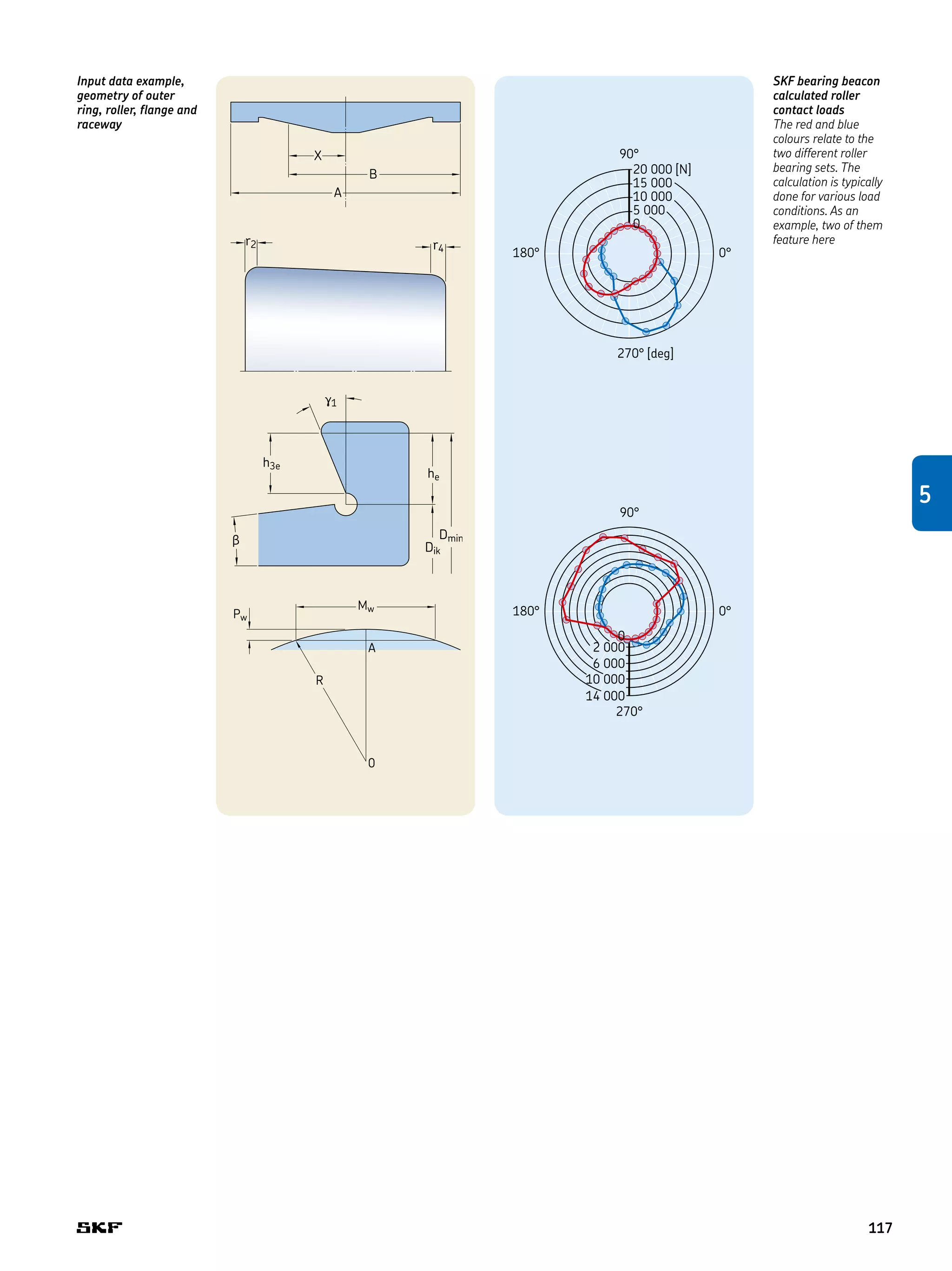 Input data example, geometry of outer ring, roller, flange and raceway

X
B
A

$r_2$
$r_4$

$\gamma_1$
$h_{3e}$
$h_e$
$\beta$
$D_{min}$
$D_{ik}$

$P_w$
$M_w$
A
R
0

90°
20 000 [N]
15 000
10 000
5 000
0
180°
0°
270° [deg]

90°
180°
0°
0
2 000
6 000
10 000
14 000
270°

SKF bearing beacon calculated roller contact loads
The red and blue colours relate to the two different roller bearing sets. The calculation is typically done for various load conditions. As an example, two of them feature here

5

SKF

117