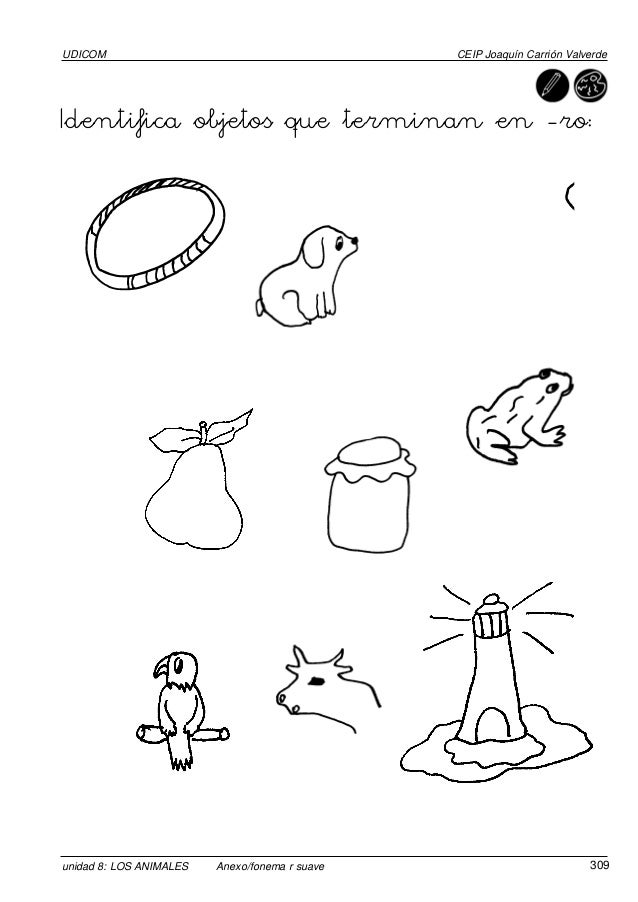 UDICOM CEIP Joaquín Carrión Valverde

Identifica objetos que terminan en -ro:

unidad 8: LOS ANIMALES Anexo/fonema r suave 309