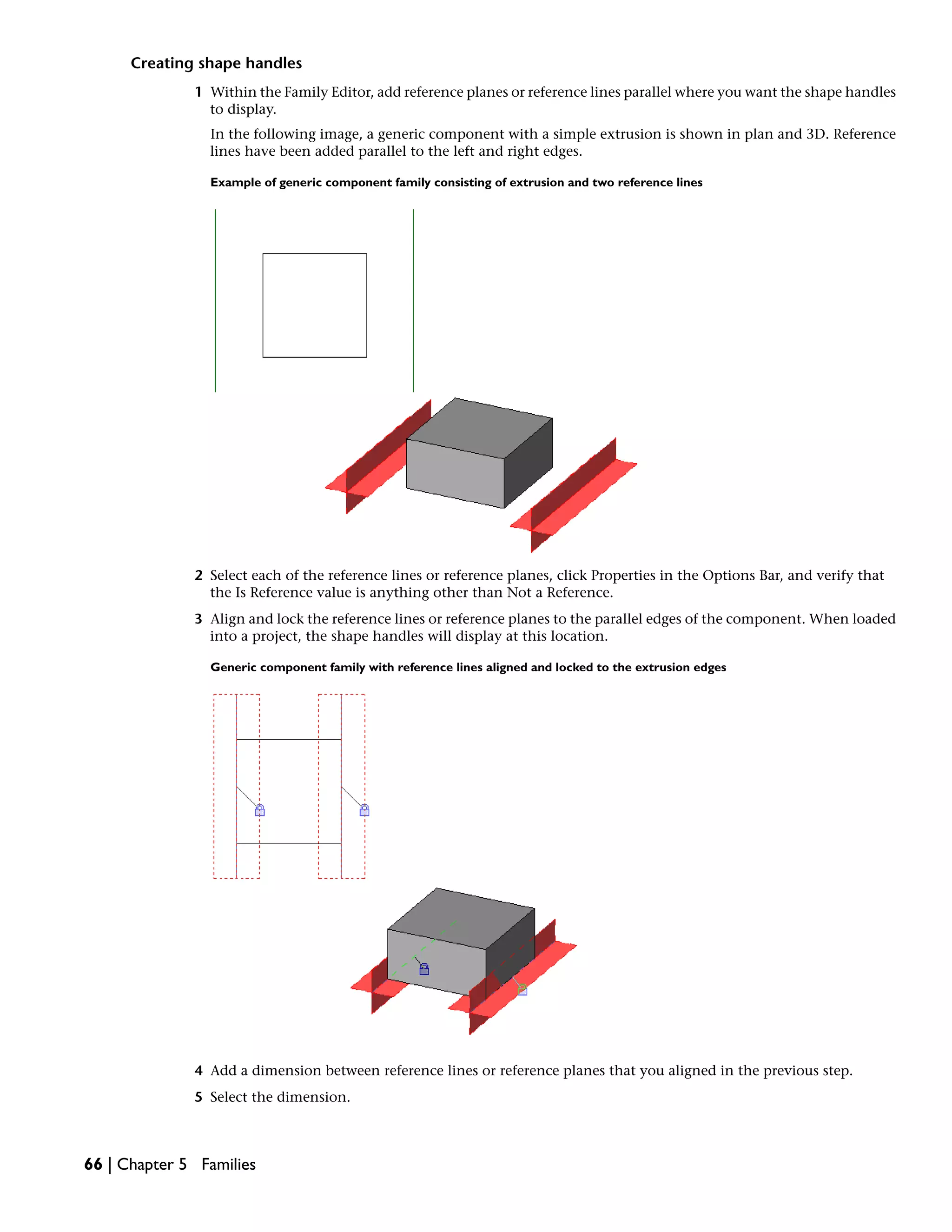 Creating shape handles

1 Within the Family Editor, add reference planes or reference lines parallel where you want the shape handles to display.

In the following image, a generic component with a simple extrusion is shown in plan and 3D. Reference lines have been added parallel to the left and right edges.

Example of generic component family consisting of extrusion and two reference lines

2 Select each of the reference lines or reference planes, click Properties in the Options Bar, and verify that the Is Reference value is anything other than Not a Reference.

3 Align and lock the reference lines or reference planes to the parallel edges of the component. When loaded into a project, the shape handles will display at this location.

Generic component family with reference lines aligned and locked to the extrusion edges

4 Add a dimension between reference lines or reference planes that you aligned in the previous step.

5 Select the dimension.

66 | Chapter 5 Families