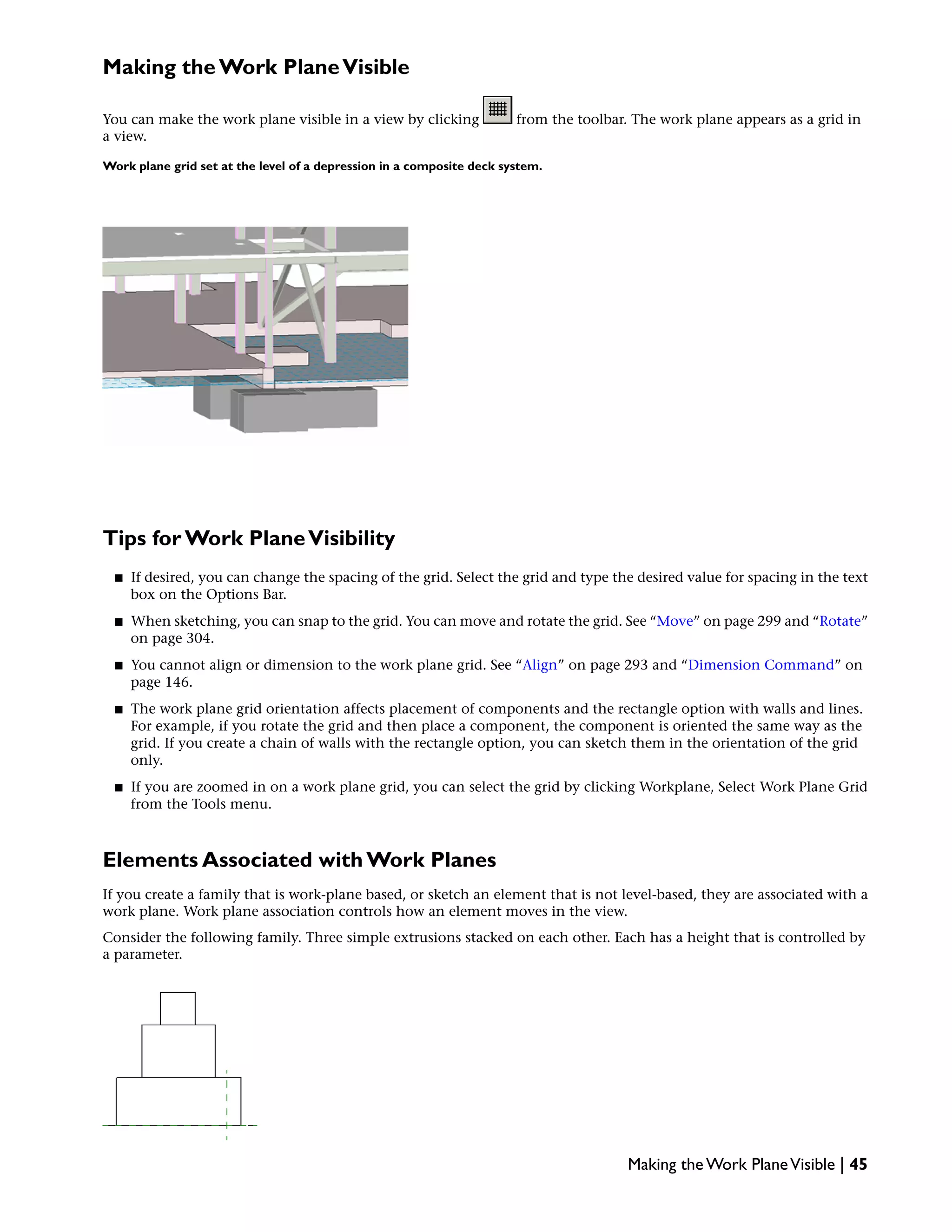 Making the Work Plane Visible

You can make the work plane visible in a view by clicking from the toolbar. The work plane appears as a grid in a view.

Work plane grid set at the level of a depression in a composite deck system.

Tips for Work Plane Visibility

■ If desired, you can change the spacing of the grid. Select the grid and type the desired value for spacing in the text box on the Options Bar.

■ When sketching, you can snap to the grid. You can move and rotate the grid. See “Move” on page 299 and “Rotate” on page 304.

■ You cannot align or dimension to the work plane grid. See “Align” on page 293 and “Dimension Command” on page 146.

■ The work plane grid orientation affects placement of components and the rectangle option with walls and lines. For example, if you rotate the grid and then place a component, the component is oriented the same way as the grid. If you create a chain of walls with the rectangle option, you can sketch them in the orientation of the grid only.

■ If you are zoomed in on a work plane grid, you can select the grid by clicking Workplane, Select Work Plane Grid from the Tools menu.

Elements Associated with Work Planes

If you create a family that is work-plane based, or sketch an element that is not level-based, they are associated with a work plane. Work plane association controls how an element moves in the view.

Consider the following family. Three simple extrusions stacked on each other. Each has a height that is controlled by a parameter.

Making the Work Plane Visible | 45