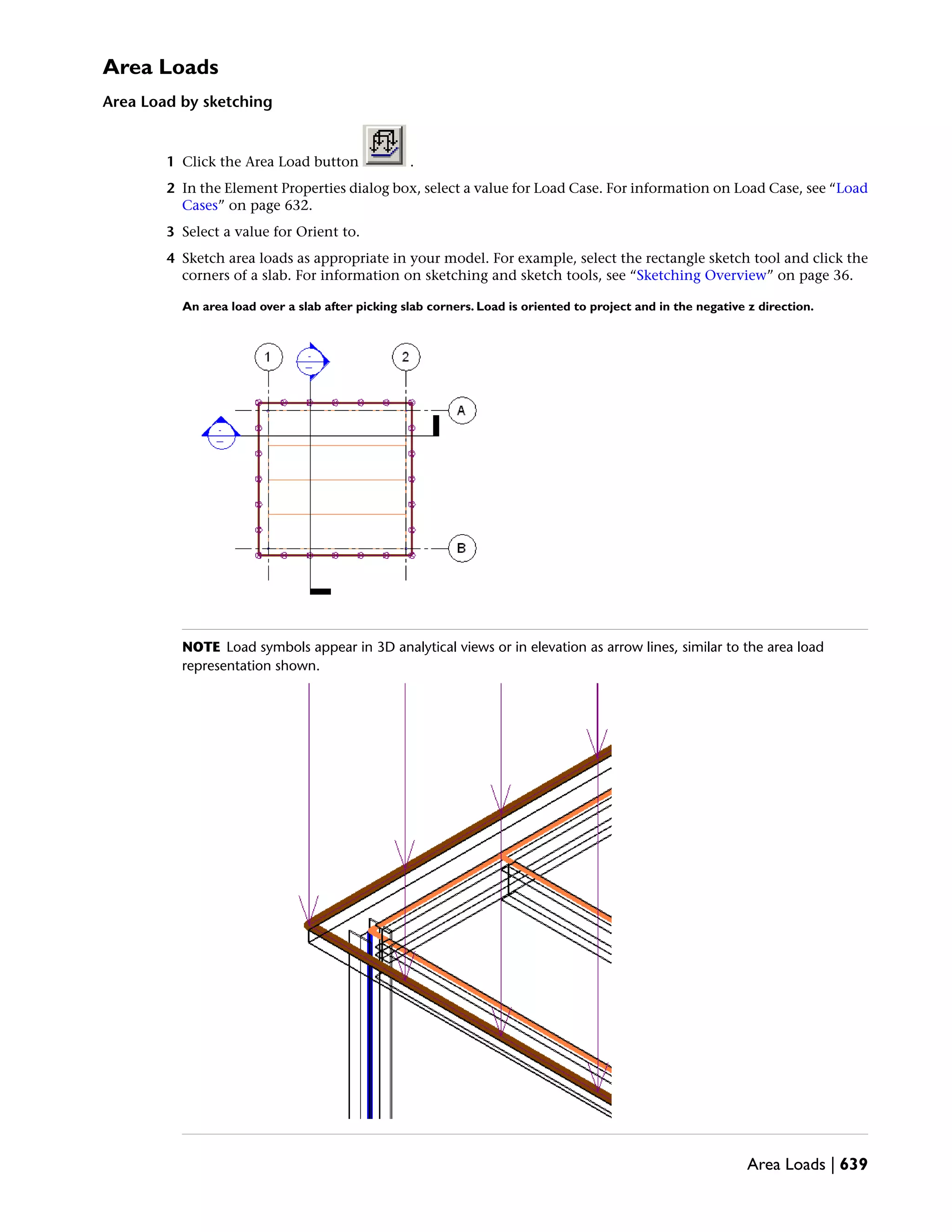 Area Loads

Area Load by sketching

1 Click the Area Load button .

2 In the Element Properties dialog box, select a value for Load Case. For information on Load Case, see “Load Cases” on page 632.

3 Select a value for Orient to.

4 Sketch area loads as appropriate in your model. For example, select the rectangle sketch tool and click the corners of a slab. For information on sketching and sketch tools, see “Sketching Overview” on page 36.

An area load over a slab after picking slab corners. Load is oriented to project and in the negative z direction.

1
2
A
B

NOTE Load symbols appear in 3D analytical views or in elevation as arrow lines, similar to the area load representation shown.

Area Loads | 639