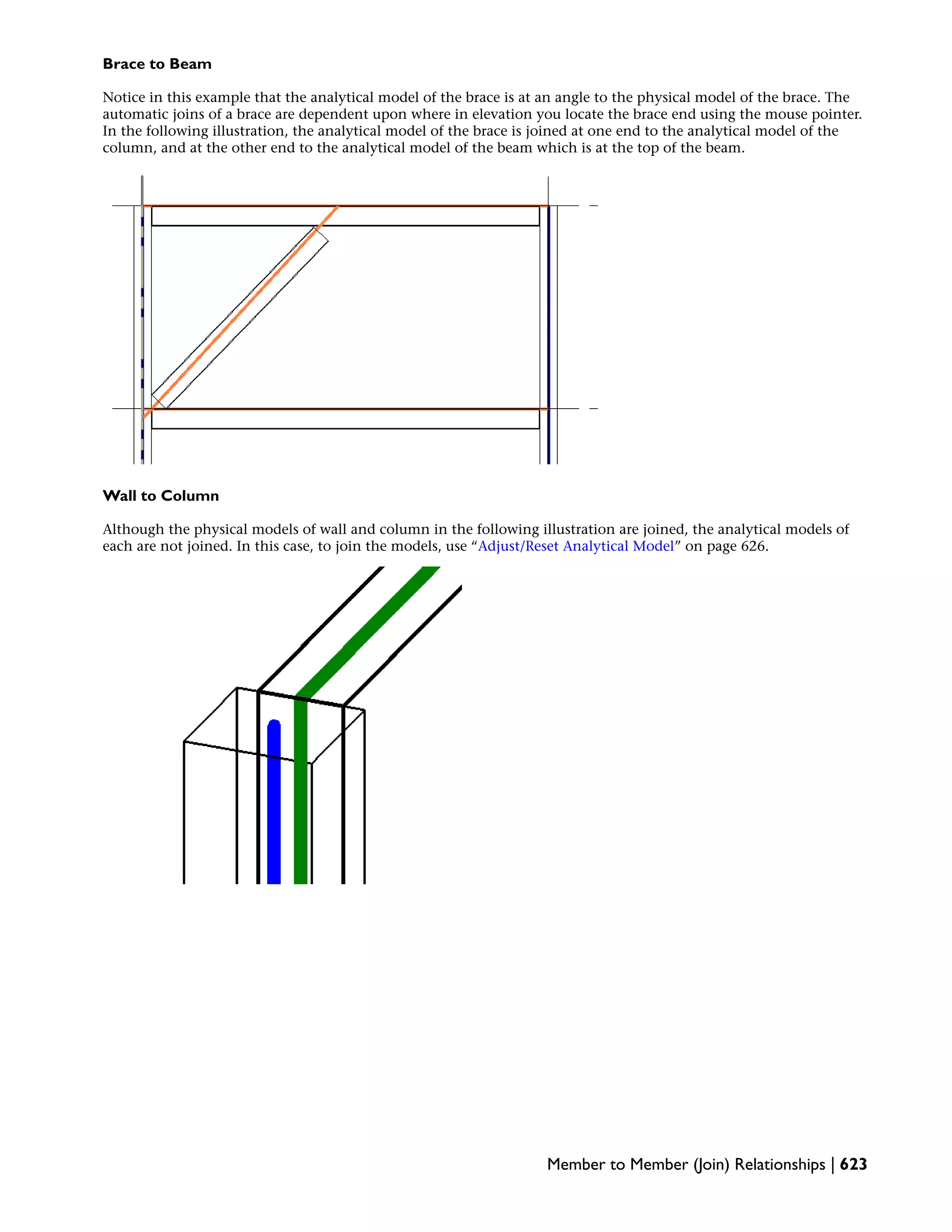 Brace to Beam

Notice in this example that the analytical model of the brace is at an angle to the physical model of the brace. The automatic joins of a brace are dependent upon where in elevation you locate the brace end using the mouse pointer. In the following illustration, the analytical model of the brace is joined at one end to the analytical model of the column, and at the other end to the analytical model of the beam which is at the top of the beam.

Wall to Column

Although the physical models of wall and column in the following illustration are joined, the analytical models of each are not joined. In this case, to join the models, use “Adjust/Reset Analytical Model” on page 626.

Member to Member (Join) Relationships | 623