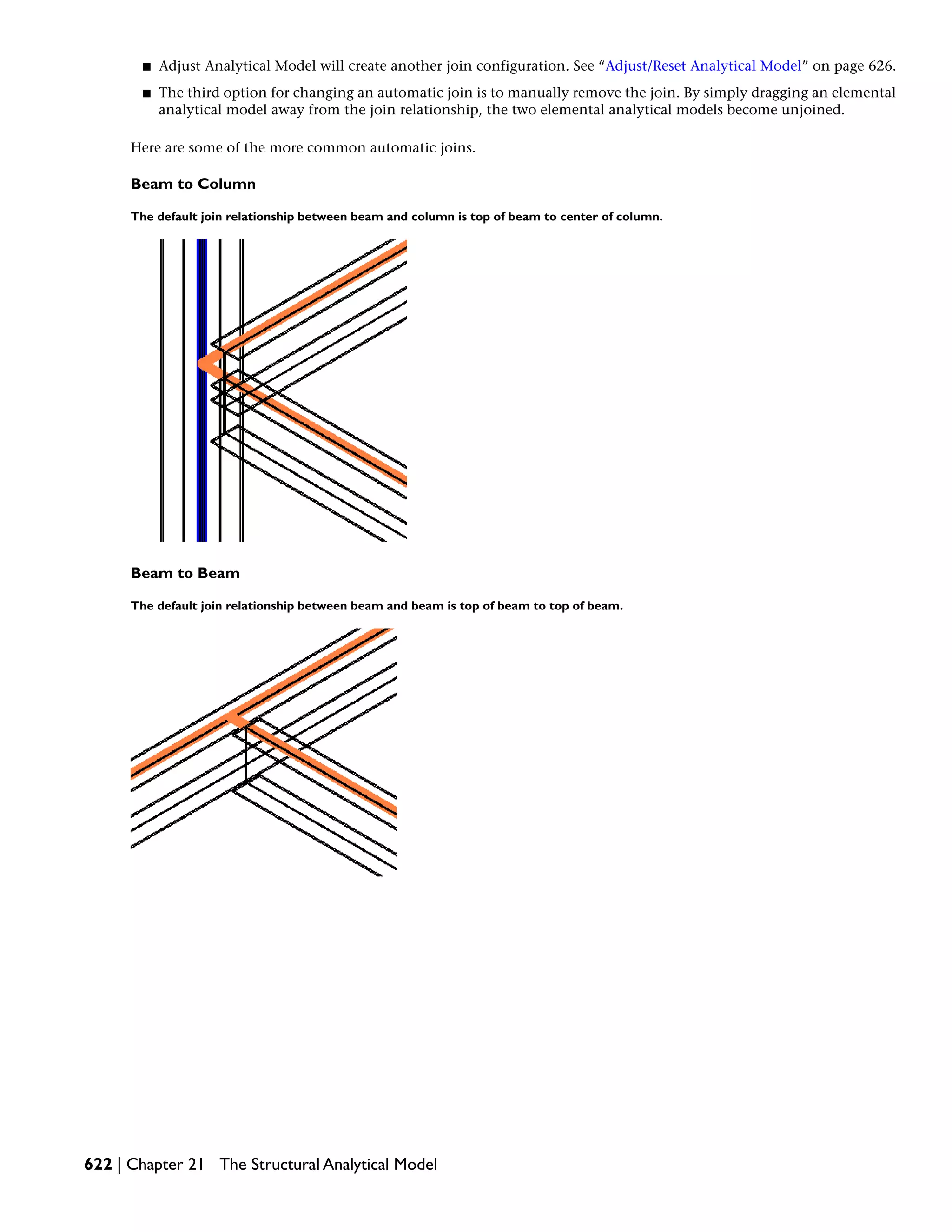 ■ Adjust Analytical Model will create another join configuration. See “Adjust/Reset Analytical Model” on page 626.

■ The third option for changing an automatic join is to manually remove the join. By simply dragging an elemental analytical model away from the join relationship, the two elemental analytical models become unjoined.

Here are some of the more common automatic joins.

Beam to Column

The default join relationship between beam and column is top of beam to center of column.

Beam to Beam

The default join relationship between beam and beam is top of beam to top of beam.

622 | Chapter 21 The Structural Analytical Model