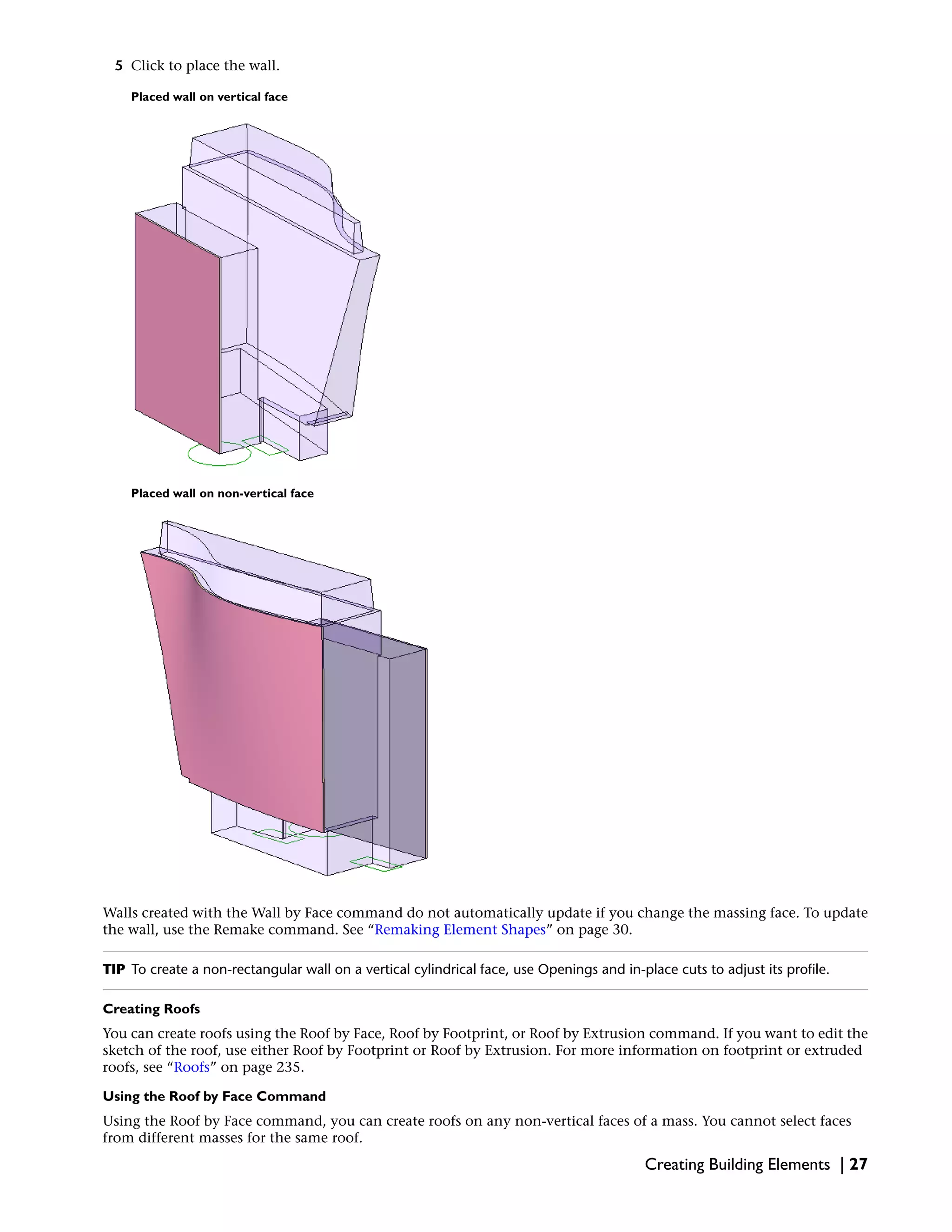 5 Click to place the wall.

Placed wall on vertical face

Placed wall on non-vertical face

Walls created with the Wall by Face command do not automatically update if you change the massing face. To update the wall, use the Remake command. See “Remaking Element Shapes” on page 30.

TIP To create a non-rectangular wall on a vertical cylindrical face, use Openings and in-place cuts to adjust its profile.

Creating Roofs

You can create roofs using the Roof by Face, Roof by Footprint, or Roof by Extrusion command. If you want to edit the sketch of the roof, use either Roof by Footprint or Roof by Extrusion. For more information on footprint or extruded roofs, see “Roofs” on page 235.

Using the Roof by Face Command

Using the Roof by Face command, you can create roofs on any non-vertical faces of a mass. You cannot select faces from different masses for the same roof.

Creating Building Elements | 27