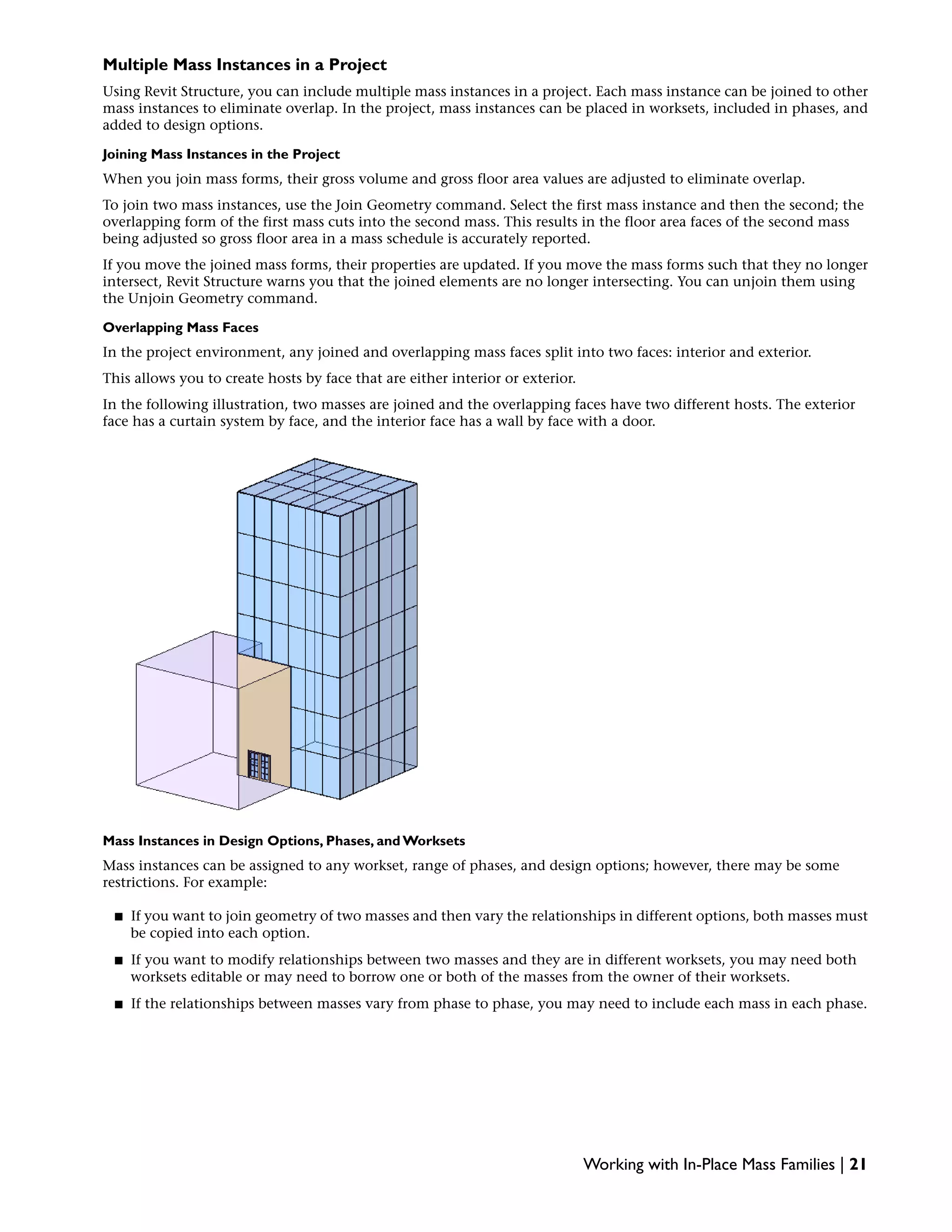 Multiple Mass Instances in a Project

Using Revit Structure, you can include multiple mass instances in a project. Each mass instance can be joined to other mass instances to eliminate overlap. In the project, mass instances can be placed in worksets, included in phases, and added to design options.

Joining Mass Instances in the Project

When you join mass forms, their gross volume and gross floor area values are adjusted to eliminate overlap.

To join two mass instances, use the Join Geometry command. Select the first mass instance and then the second; the overlapping form of the first mass cuts into the second mass. This results in the floor area faces of the second mass being adjusted so gross floor area in a mass schedule is accurately reported.

If you move the joined mass forms, their properties are updated. If you move the mass forms such that they no longer intersect, Revit Structure warns you that the joined elements are no longer intersecting. You can unjoin them using the Unjoin Geometry command.

Overlapping Mass Faces

In the project environment, any joined and overlapping mass faces split into two faces: interior and exterior.

This allows you to create hosts by face that are either interior or exterior.

In the following illustration, two masses are joined and the overlapping faces have two different hosts. The exterior face has a curtain system by face, and the interior face has a wall by face with a door.

Mass Instances in Design Options, Phases, and Worksets

Mass instances can be assigned to any workset, range of phases, and design options; however, there may be some restrictions. For example:

■ If you want to join geometry of two masses and then vary the relationships in different options, both masses must be copied into each option.

■ If you want to modify relationships between two masses and they are in different worksets, you may need both worksets editable or may need to borrow one or both of the masses from the owner of their worksets.

■ If the relationships between masses vary from phase to phase, you may need to include each mass in each phase.

Working with In-Place Mass Families | 21