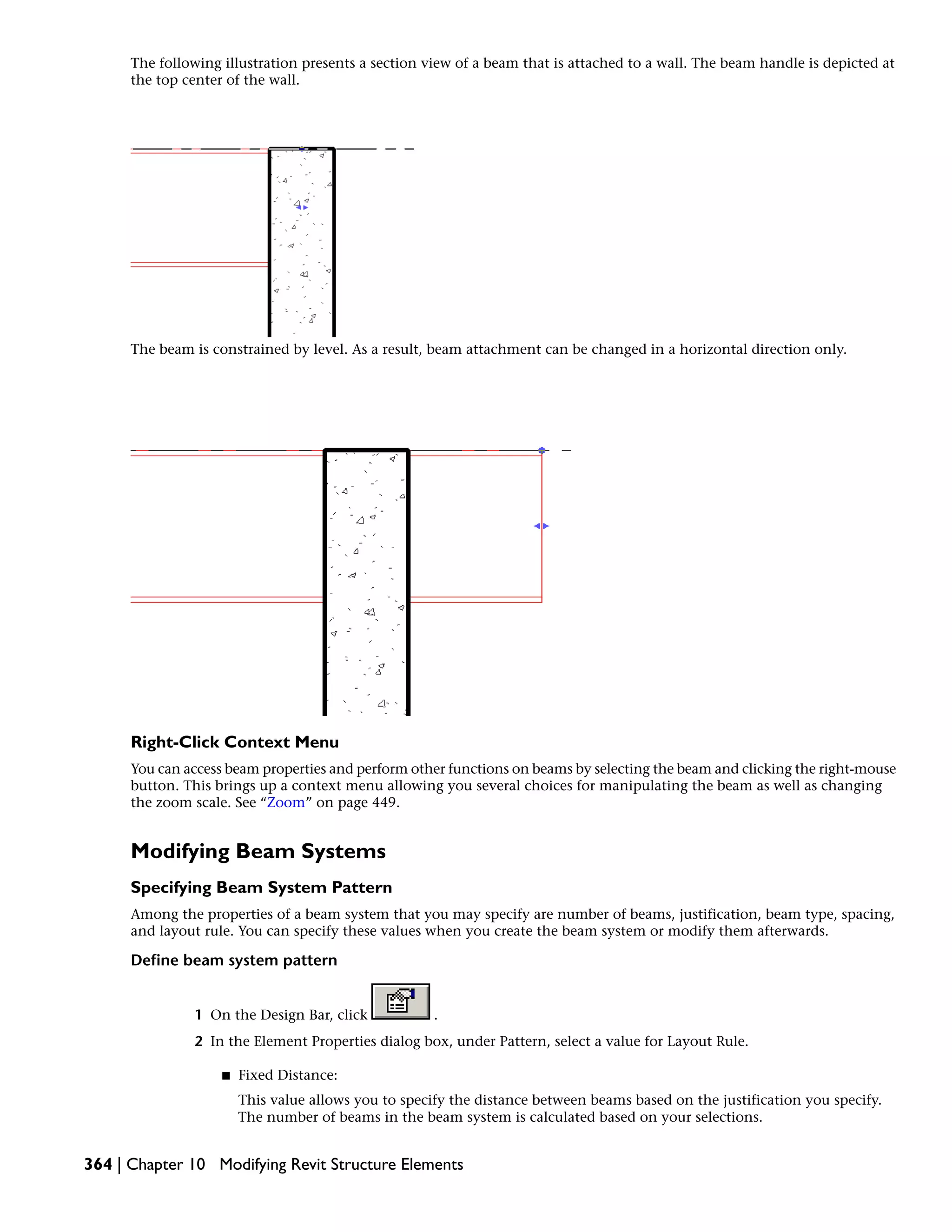 The following illustration presents a section view of a beam that is attached to a wall. The beam handle is depicted at the top center of the wall.

The beam is constrained by level. As a result, beam attachment can be changed in a horizontal direction only.

Right-Click Context Menu

You can access beam properties and perform other functions on beams by selecting the beam and clicking the right-mouse button. This brings up a context menu allowing you several choices for manipulating the beam as well as changing the zoom scale. See “Zoom” on page 449.

Modifying Beam Systems

Specifying Beam System Pattern

Among the properties of a beam system that you may specify are number of beams, justification, beam type, spacing, and layout rule. You can specify these values when you create the beam system or modify them afterwards.

Define beam system pattern

1 On the Design Bar, click .

2 In the Element Properties dialog box, under Pattern, select a value for Layout Rule.

■ Fixed Distance:

This value allows you to specify the distance between beams based on the justification you specify. The number of beams in the beam system is calculated based on your selections.

364 | Chapter 10 Modifying Revit Structure Elements