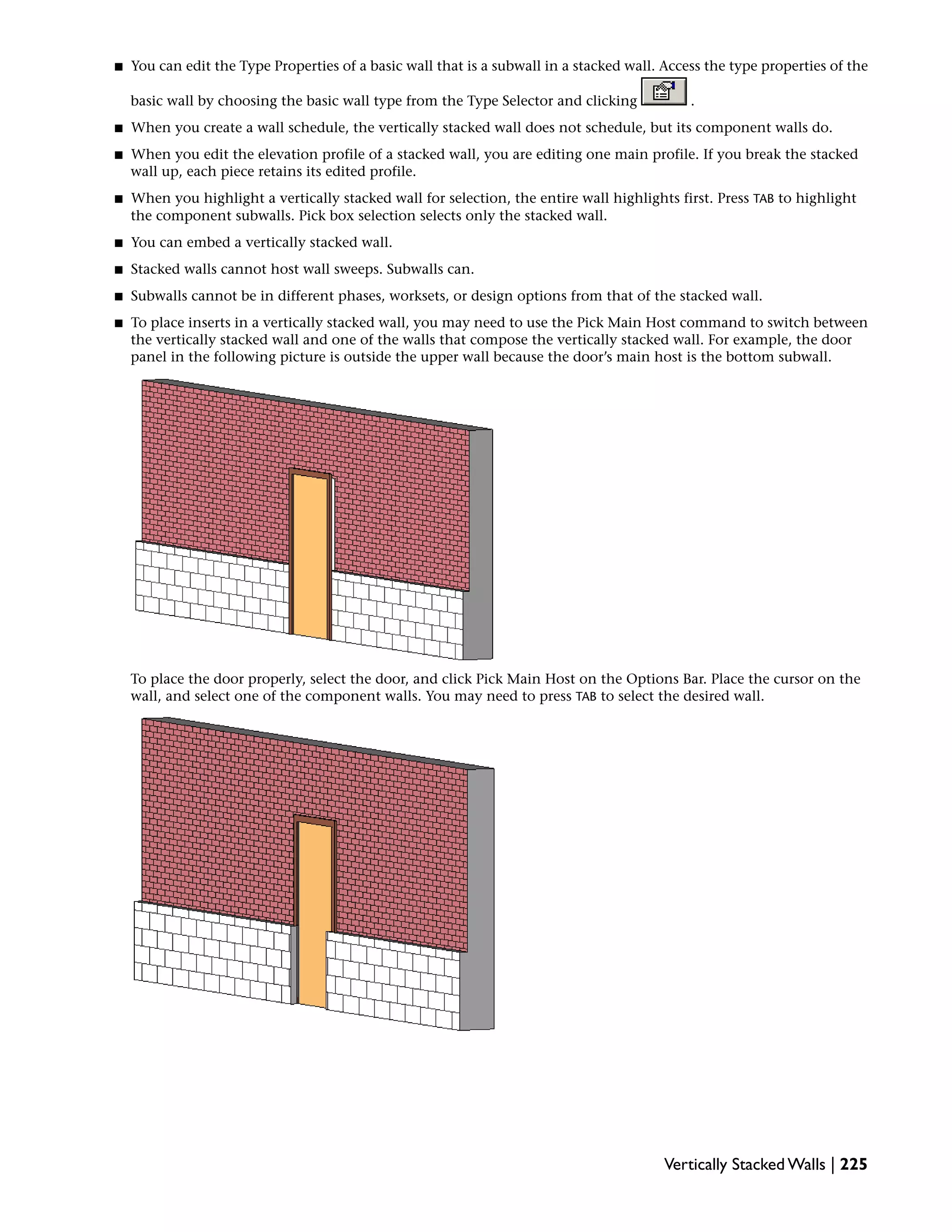 ■ You can edit the Type Properties of a basic wall that is a subwall in a stacked wall. Access the type properties of the basic wall by choosing the basic wall type from the Type Selector and clicking .

■ When you create a wall schedule, the vertically stacked wall does not schedule, but its component walls do.

■ When you edit the elevation profile of a stacked wall, you are editing one main profile. If you break the stacked wall up, each piece retains its edited profile.

■ When you highlight a vertically stacked wall for selection, the entire wall highlights first. Press TAB to highlight the component subwalls. Pick box selection selects only the stacked wall.

■ You can embed a vertically stacked wall.

■ Stacked walls cannot host wall sweeps. Subwalls can.

■ Subwalls cannot be in different phases, worksets, or design options from that of the stacked wall.

■ To place inserts in a vertically stacked wall, you may need to use the Pick Main Host command to switch between the vertically stacked wall and one of the walls that compose the vertically stacked wall. For example, the door panel in the following picture is outside the upper wall because the door's main host is the bottom subwall.

To place the door properly, select the door, and click Pick Main Host on the Options Bar. Place the cursor on the wall, and select one of the component walls. You may need to press TAB to select the desired wall.

Vertically Stacked Walls | 225