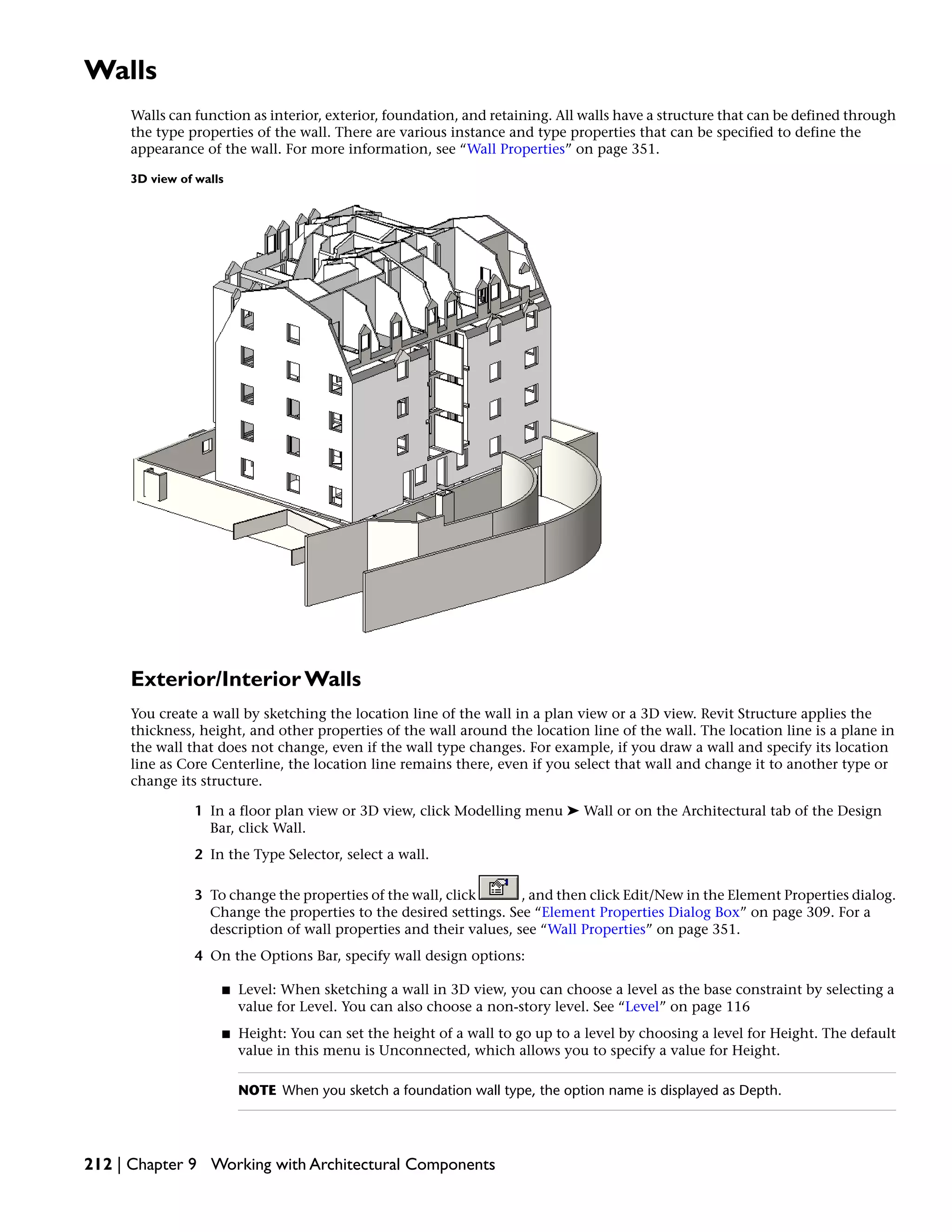 Walls

Walls can function as interior, exterior, foundation, and retaining. All walls have a structure that can be defined through the type properties of the wall. There are various instance and type properties that can be specified to define the appearance of the wall. For more information, see “Wall Properties” on page 351.

3D view of walls

Exterior/Interior Walls

You create a wall by sketching the location line of the wall in a plan view or a 3D view. Revit Structure applies the thickness, height, and other properties of the wall around the location line of the wall. The location line is a plane in the wall that does not change, even if the wall type changes. For example, if you draw a wall and specify its location line as Core Centerline, the location line remains there, even if you select that wall and change it to another type or change its structure.

1 In a floor plan view or 3D view, click Modelling menu ➤ Wall or on the Architectural tab of the Design Bar, click Wall.

2 In the Type Selector, select a wall.

3 To change the properties of the wall, click , and then click Edit/New in the Element Properties dialog. Change the properties to the desired settings. See “Element Properties Dialog Box” on page 309. For a description of wall properties and their values, see “Wall Properties” on page 351.

4 On the Options Bar, specify wall design options:

■ Level: When sketching a wall in 3D view, you can choose a level as the base constraint by selecting a value for Level. You can also choose a non-story level. See “Level” on page 116

■ Height: You can set the height of a wall to go up to a level by choosing a level for Height. The default value in this menu is Unconnected, which allows you to specify a value for Height.

NOTE When you sketch a foundation wall type, the option name is displayed as Depth.

212 | Chapter 9 Working with Architectural Components