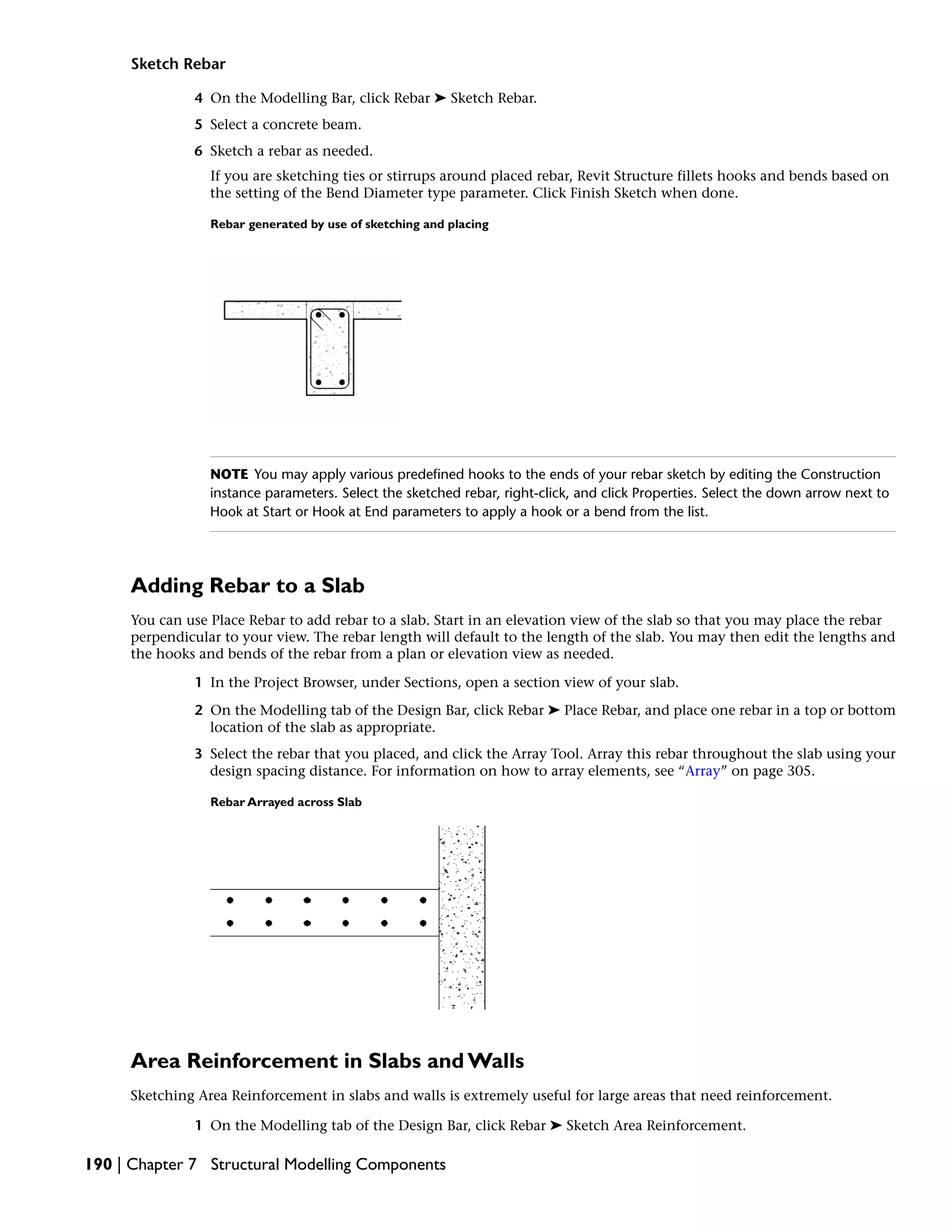 Sketch Rebar

4 On the Modelling Bar, click Rebar ➤ Sketch Rebar.

5 Select a concrete beam.

6 Sketch a rebar as needed.

If you are sketching ties or stirrups around placed rebar, Revit Structure fillets hooks and bends based on the setting of the Bend Diameter type parameter. Click Finish Sketch when done.

Rebar generated by use of sketching and placing

NOTE You may apply various predefined hooks to the ends of your rebar sketch by editing the Construction instance parameters. Select the sketched rebar, right-click, and click Properties. Select the down arrow next to Hook at Start or Hook at End parameters to apply a hook or a bend from the list.

Adding Rebar to a Slab

You can use Place Rebar to add rebar to a slab. Start in an elevation view of the slab so that you may place the rebar perpendicular to your view. The rebar length will default to the length of the slab. You may then edit the lengths and the hooks and bends of the rebar from a plan or elevation view as needed.

1 In the Project Browser, under Sections, open a section view of your slab.

2 On the Modelling tab of the Design Bar, click Rebar ➤ Place Rebar, and place one rebar in a top or bottom location of the slab as appropriate.

3 Select the rebar that you placed, and click the Array Tool. Array this rebar throughout the slab using your design spacing distance. For information on how to array elements, see “Array” on page 305.

Rebar Arrayed across Slab

Area Reinforcement in Slabs and Walls

Sketching Area Reinforcement in slabs and walls is extremely useful for large areas that need reinforcement.

1 On the Modelling tab of the Design Bar, click Rebar ➤ Sketch Area Reinforcement.

190 | Chapter 7 Structural Modelling Components