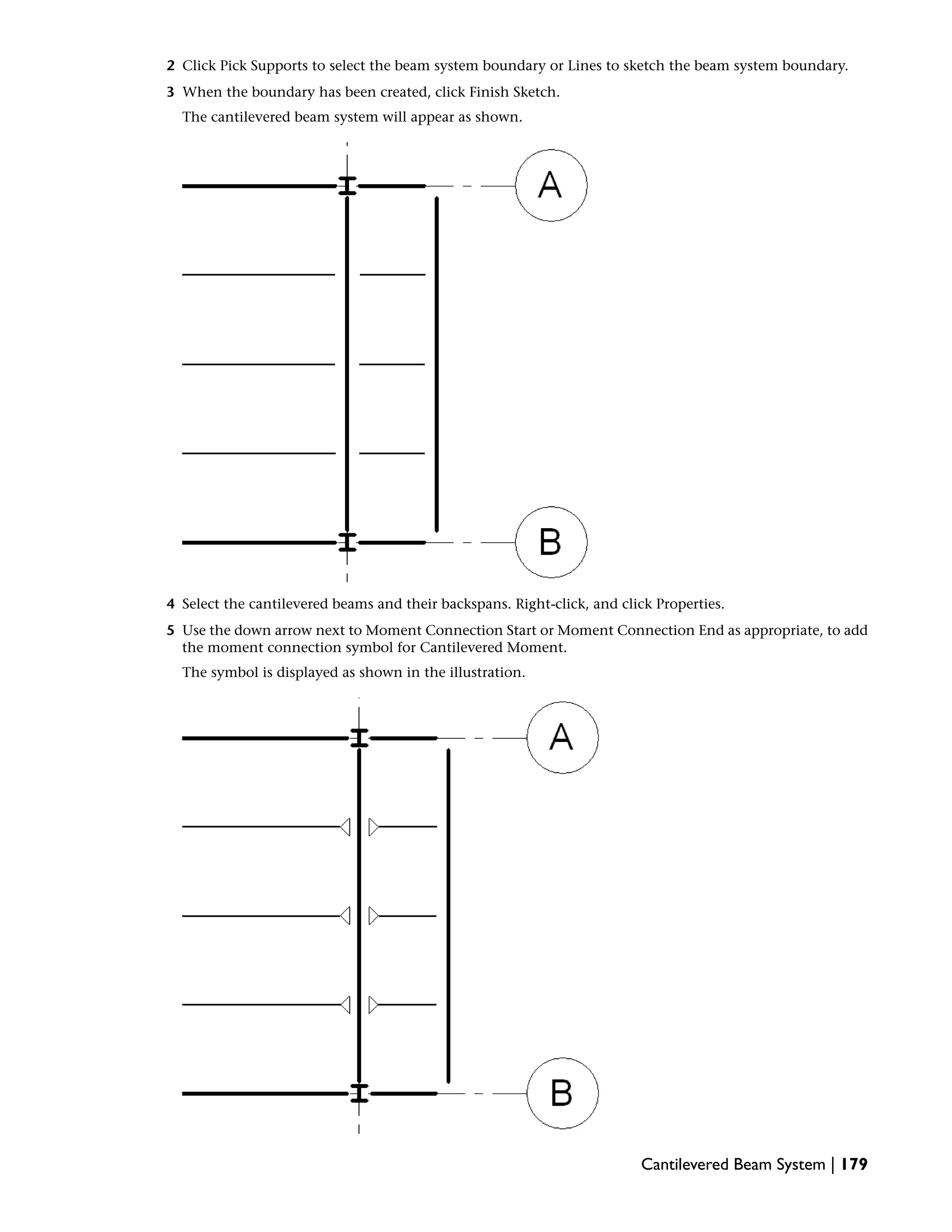 2 Click Pick Supports to select the beam system boundary or Lines to sketch the beam system boundary.

3 When the boundary has been created, click Finish Sketch.

The cantilevered beam system will appear as shown.

A

B

4 Select the cantilevered beams and their backspans. Right-click, and click Properties.

5 Use the down arrow next to Moment Connection Start or Moment Connection End as appropriate, to add the moment connection symbol for Cantilevered Moment.

The symbol is displayed as shown in the illustration.

A

B

Cantilevered Beam System | 179