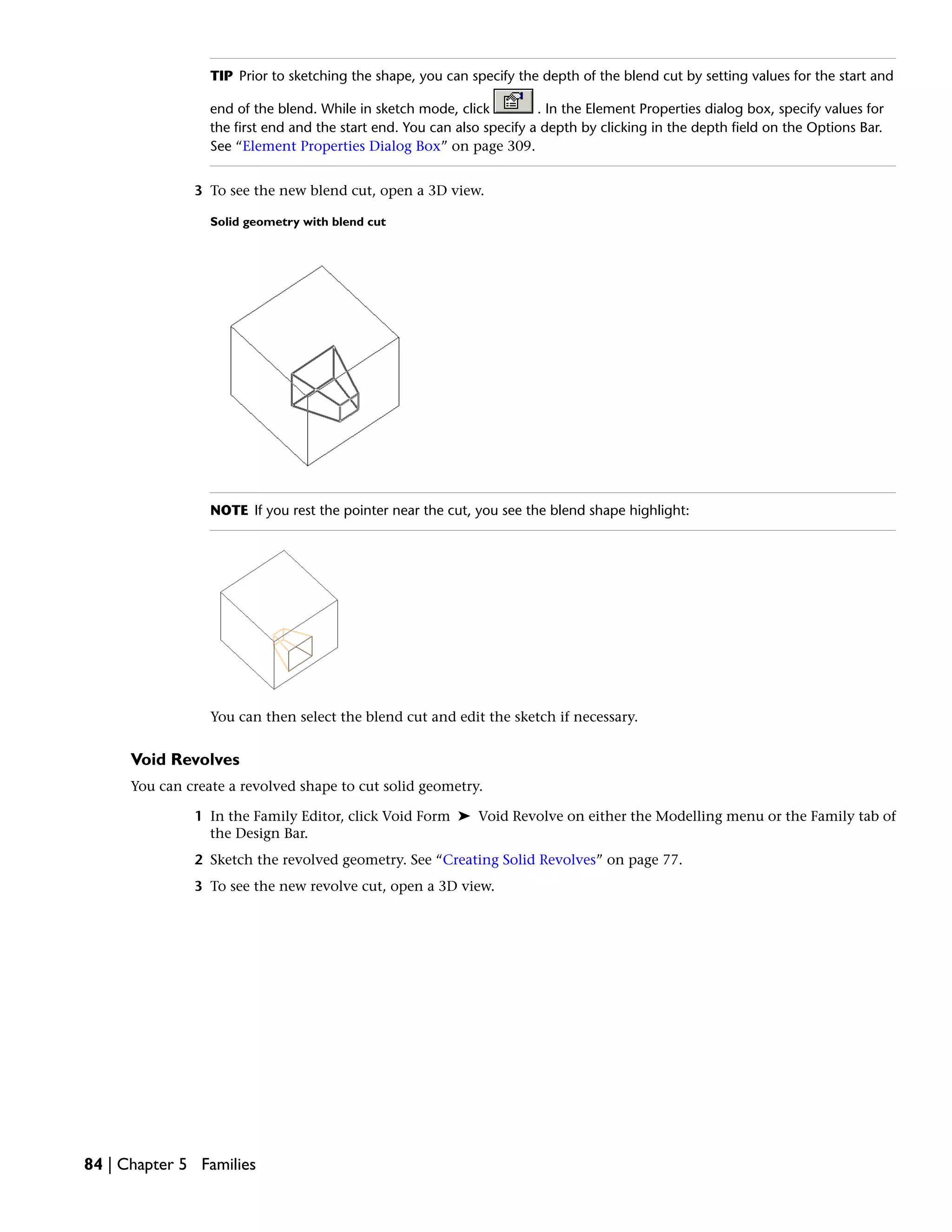 TIP Prior to sketching the shape, you can specify the depth of the blend cut by setting values for the start and end of the blend. While in sketch mode, click . In the Element Properties dialog box, specify values for the first end and the start end. You can also specify a depth by clicking in the depth field on the Options Bar. See “Element Properties Dialog Box” on page 309.

3 To see the new blend cut, open a 3D view.

Solid geometry with blend cut

NOTE If you rest the pointer near the cut, you see the blend shape highlight:

You can then select the blend cut and edit the sketch if necessary.

Void Revolves

You can create a revolved shape to cut solid geometry.

1 In the Family Editor, click Void Form ➤ Void Revolve on either the Modelling menu or the Family tab of the Design Bar.

2 Sketch the revolved geometry. See “Creating Solid Revolves” on page 77.

3 To see the new revolve cut, open a 3D view.

84 | Chapter 5 Families