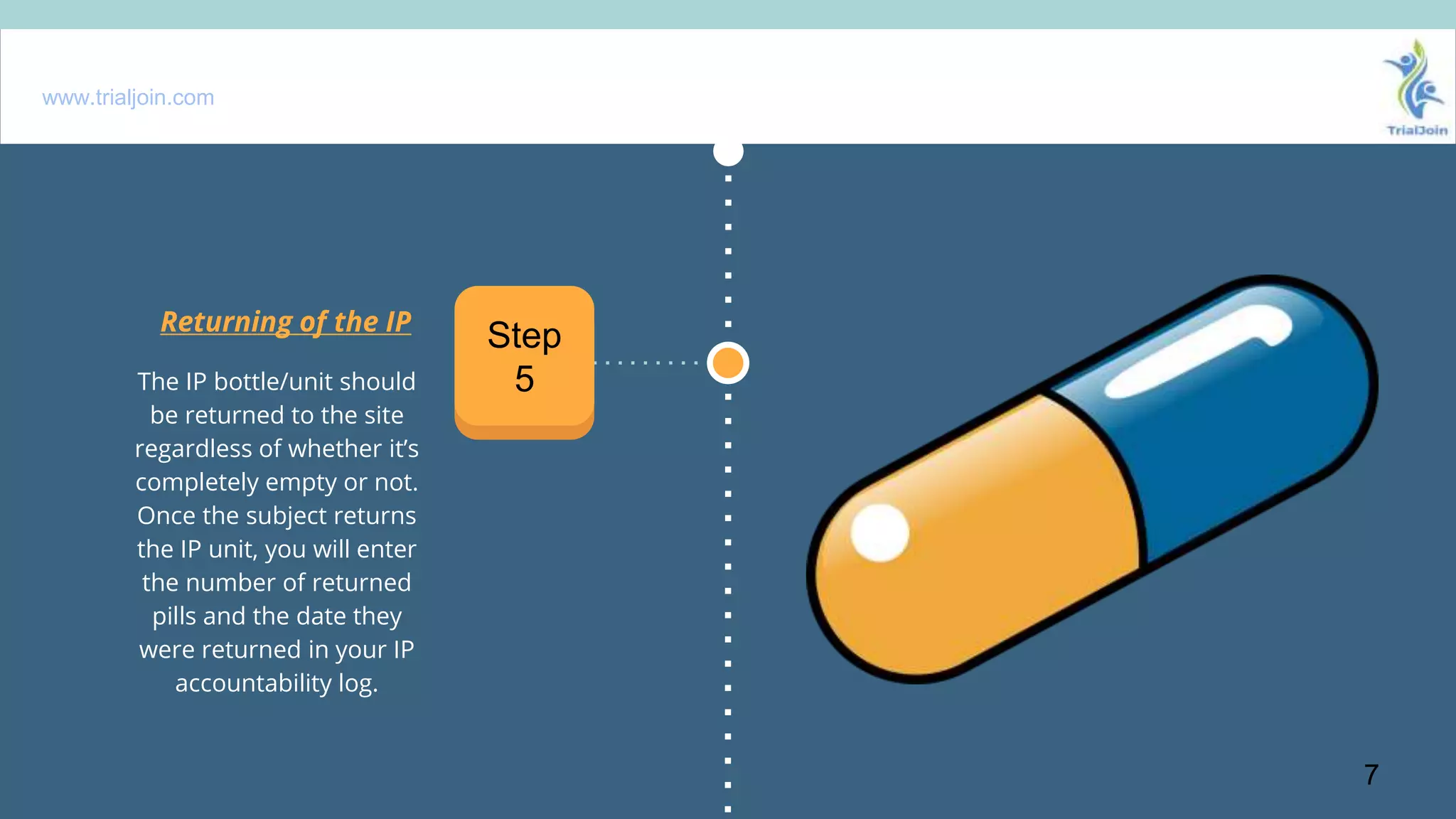 www.trialjoin.com

TrialJoin

Returning of the IP

The IP bottle/unit should be returned to the site regardless of whether it's completely empty or not. Once the subject returns the IP unit, you will enter the number of returned pills and the date they were returned in your IP accountability log.

Step
5

7