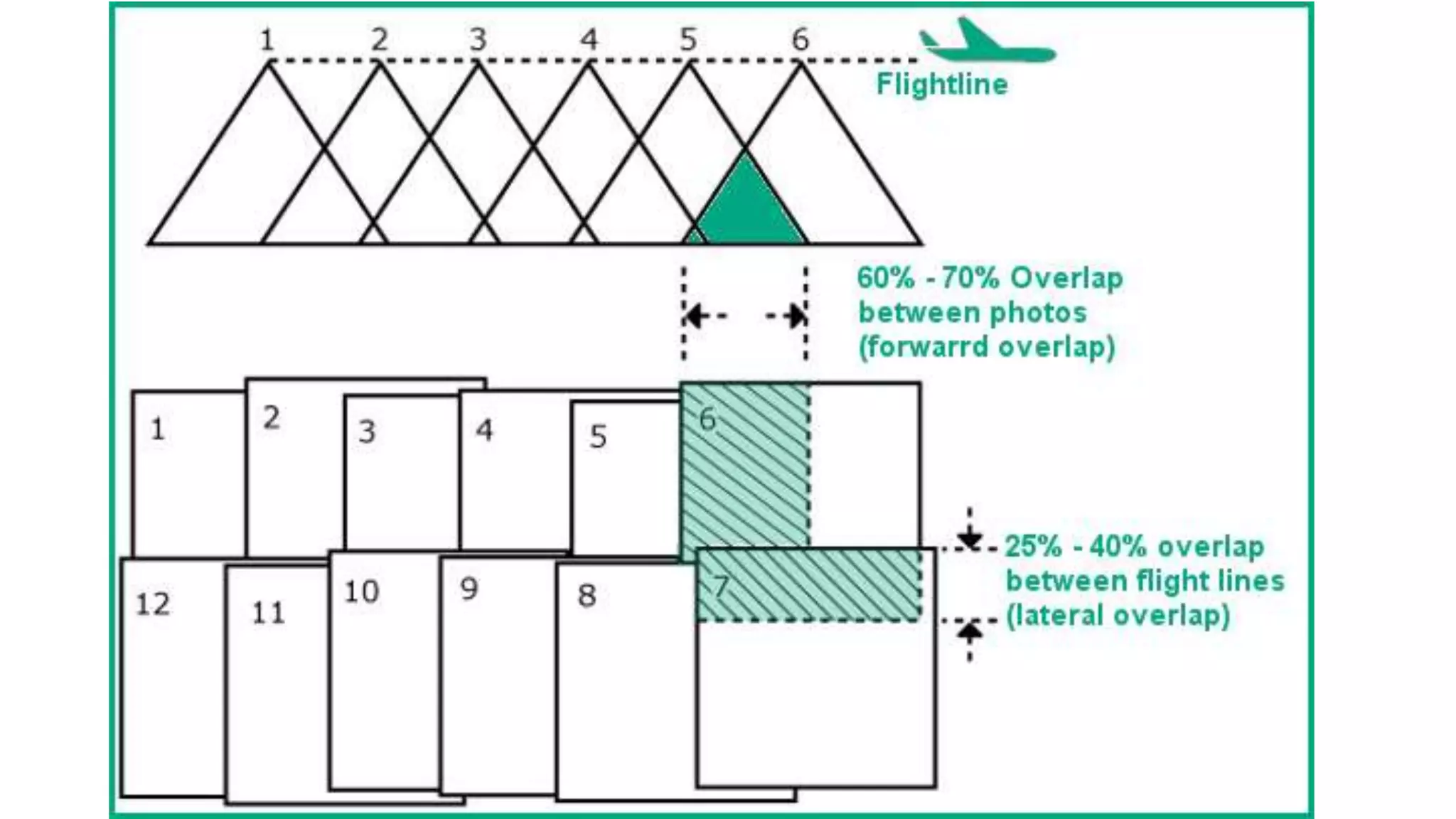 1 2 3 4 5 6

Flightline

60% - 70% Overlap between photos (forwarrd overlap)

1 2 3 4 5 6

25% - 40% overlap between flight lines (lateral overlap)

12 11 10 9 8 7