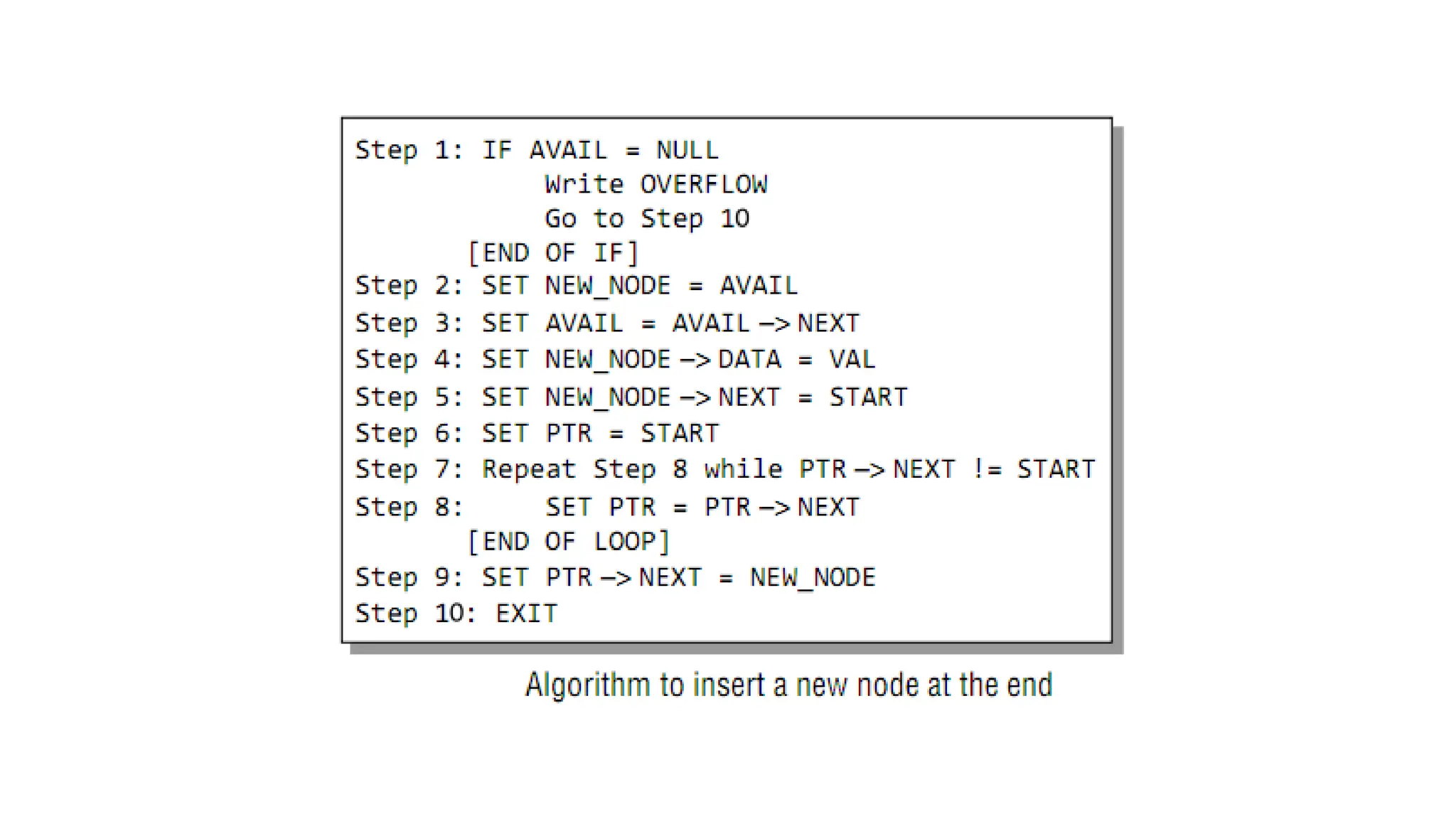 Step 1: IF AVAIL = NULL
Write OVERFLOW
Go to Step 10
[END OF IF]
Step 2: SET NEW_NODE = AVAIL
Step 3: SET AVAIL = AVAIL -> NEXT
Step 4: SET NEW_NODE -> DATA = VAL
Step 5: SET NEW_NODE -> NEXT = START
Step 6: SET PTR = START
Step 7: Repeat Step 8 while PTR -> NEXT != START
Step 8: SET PTR = PTR -> NEXT
[END OF LOOP]
Step 9: SET PTR -> NEXT = NEW_NODE
Step 10: EXIT

Algorithm to insert a new node at the end