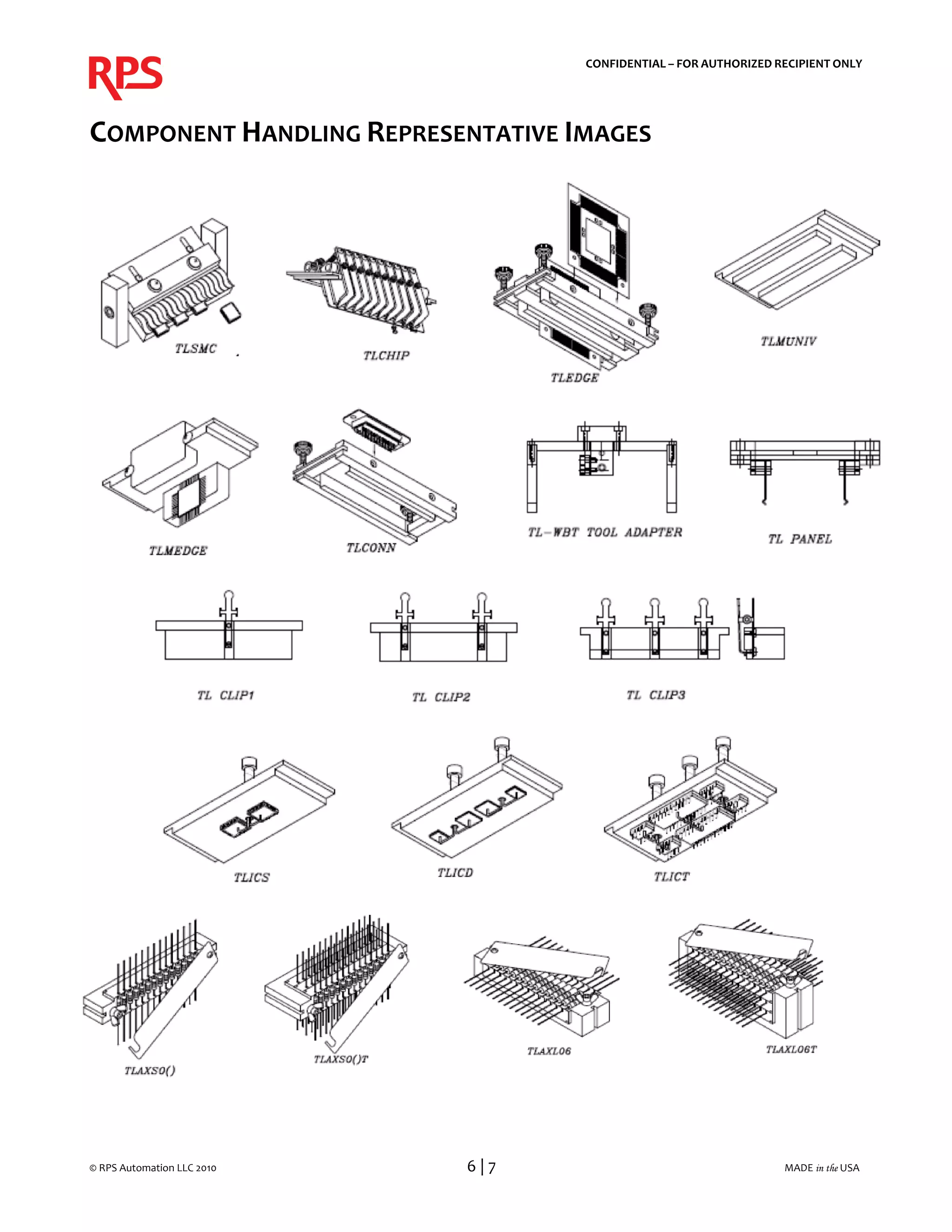 RPS

CONFIDENTIAL – FOR AUTHORIZED RECIPIENT ONLY

COMPONENT HANDLING REPRESENTATIVE IMAGES

TLSMC

TLCHIP

TLEDGE

TLMUNIV

TLMEDGE

TLCONN

TL-WBT TOOL ADAPTER

TL PANEL

TL CLIP1

TL CLIP2

TL CLIP3

TLICS

TLICD

TLICT

TLAXSO()

TLAXSO()T

TLAXL06

TLAXL06T

© RPS Automation LLC 2010

6 | 7

MADE in the USA